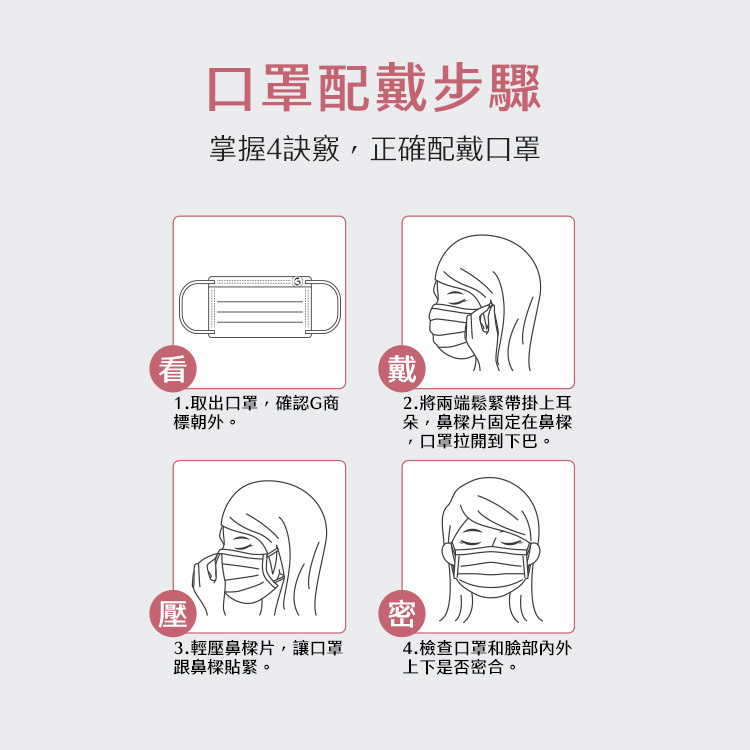 口罩配戴步驟

掌握4訣竅，正確配戴口罩

G

看

1.取出口罩，確認G商標朝外。

戴

2.將兩端鬆緊帶掛上耳朵，鼻樑片固定在鼻樑，口罩拉開到下巴。

壓

3.輕壓鼻樑片，讓口罩跟鼻樑貼緊。

密

4.檢查口罩和臉部內外上下是否密合。