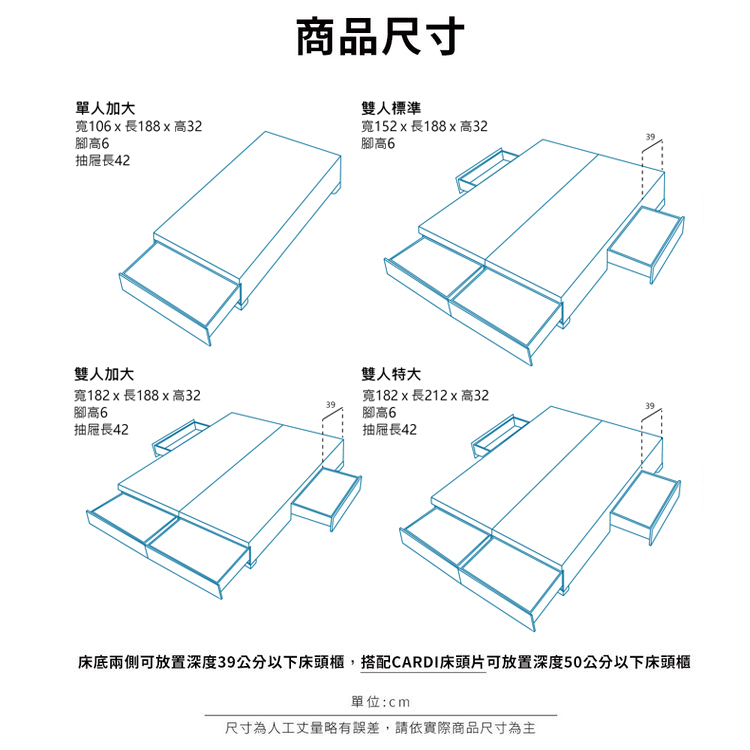 商品尺寸

單人加大
寬106 x 長188 x 高32
腳高6
抽屜長42

雙人標準
寬152 x 長188 x 高32
腳高6

39

雙人加大
寬182 x 長188 x 高32
腳高6
抽屜長42

39

雙人特大
寬182 x 長212 x 高32
腳高6
抽屜長42

39

床底兩側可放置深度39公分以下床頭櫃，搭配CARDI床頭片可放置深度50公分以下床頭櫃

單位:cm

尺寸為人工丈量略有誤差，請依實際商品尺寸為主