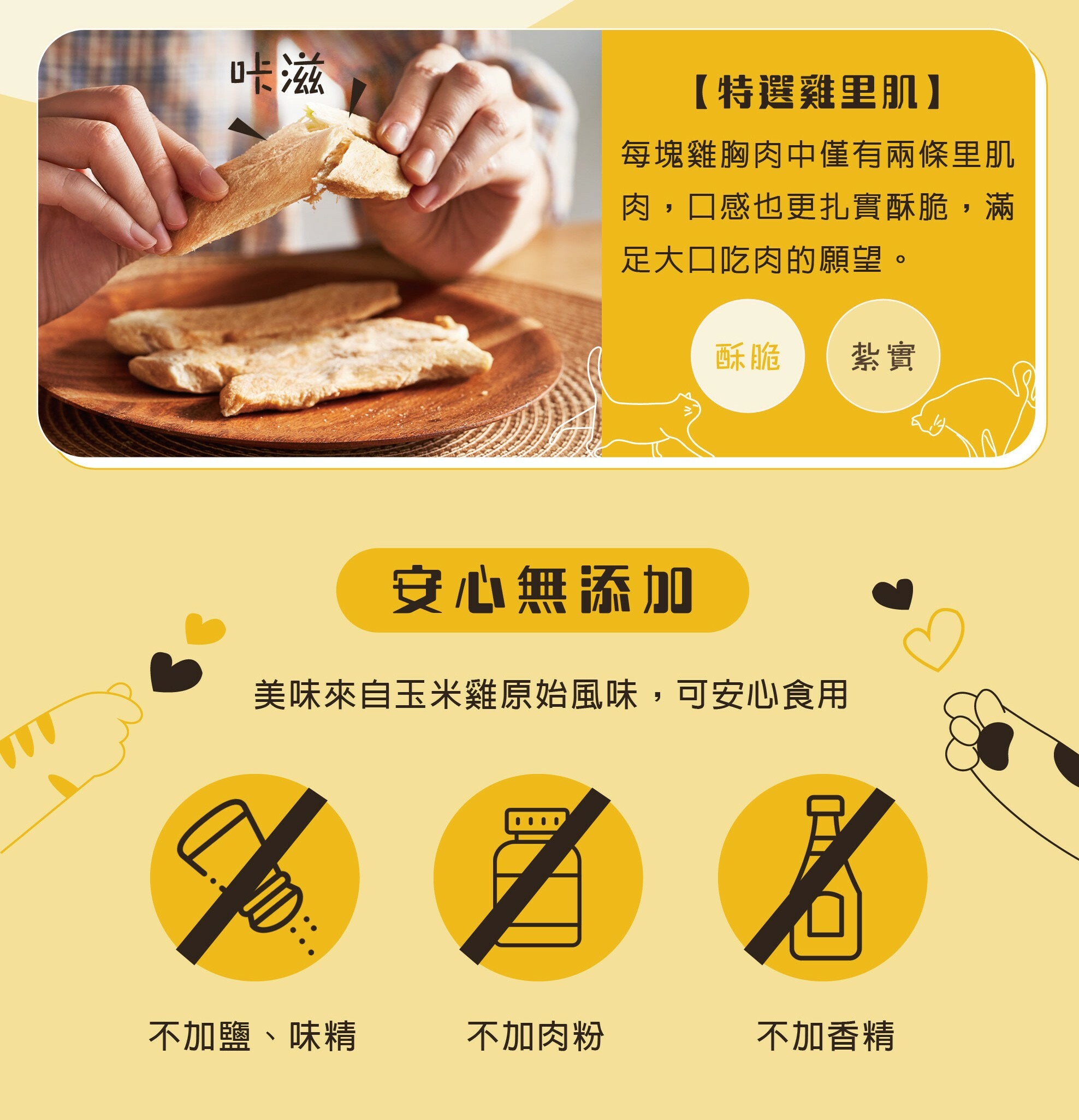 咔滋

【特選雞里肌】

每塊雞胸肉中僅有兩條里肌肉，口感也更扎實酥脆，滿足大口吃肉的願望。

酥脆

紮實

安心無添加

美味來自玉米雞原始風味，可安心食用

不加鹽、味精

不加肉粉

不加香精