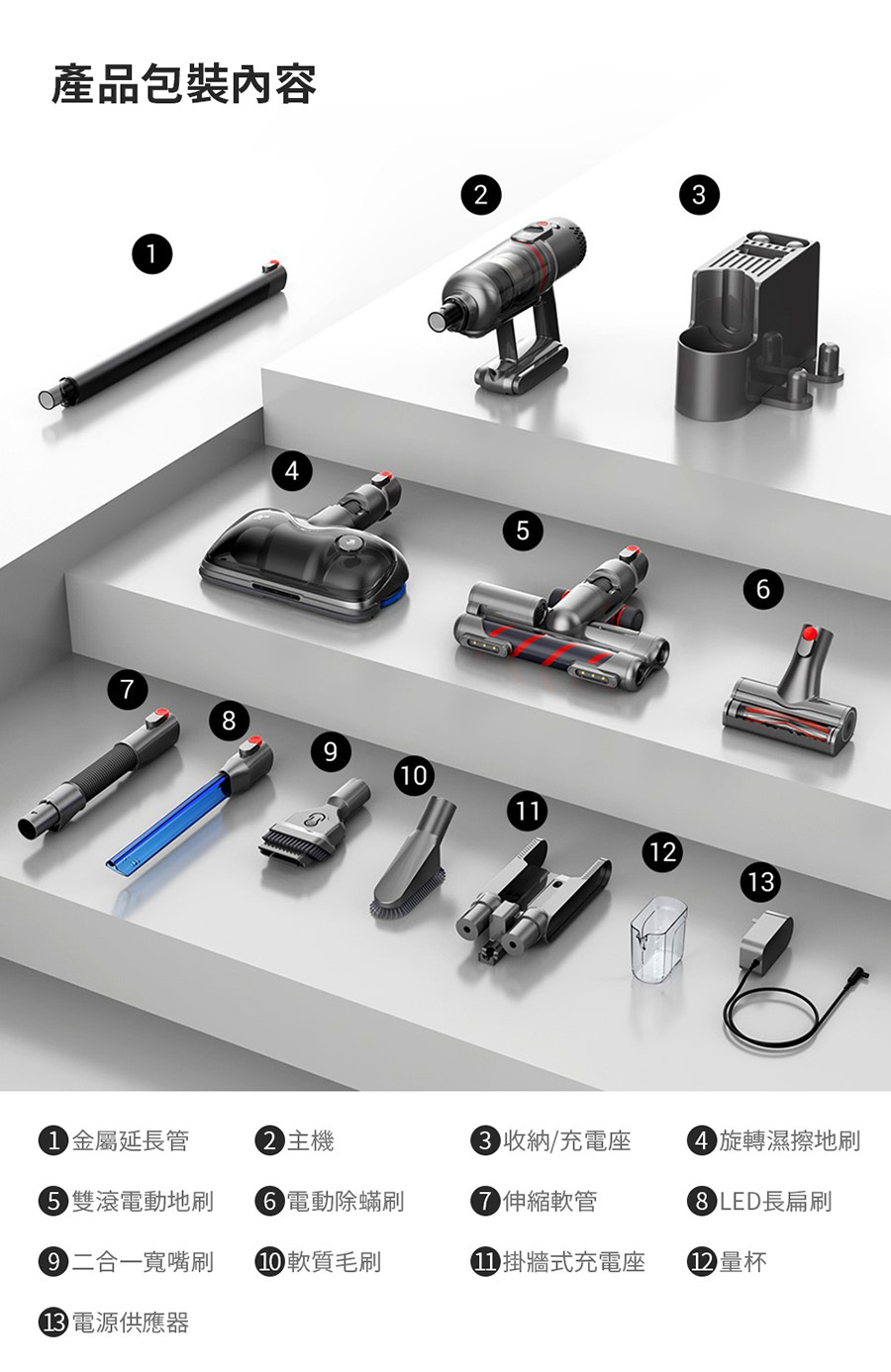 產品包裝內容

1

2

3

4

5

6

7

8

9

10

11

12

13

1 金屬延長管
2 主機
3 收納/充電座
4 旋轉濕擦地刷
5 雙滾電動地刷
6 電動除蟎刷
7 伸縮軟管
8 LED長扁刷
9 二合一寬嘴刷
10 軟質毛刷
11 掛牆式充電座
12 量杯
13 電源供應器