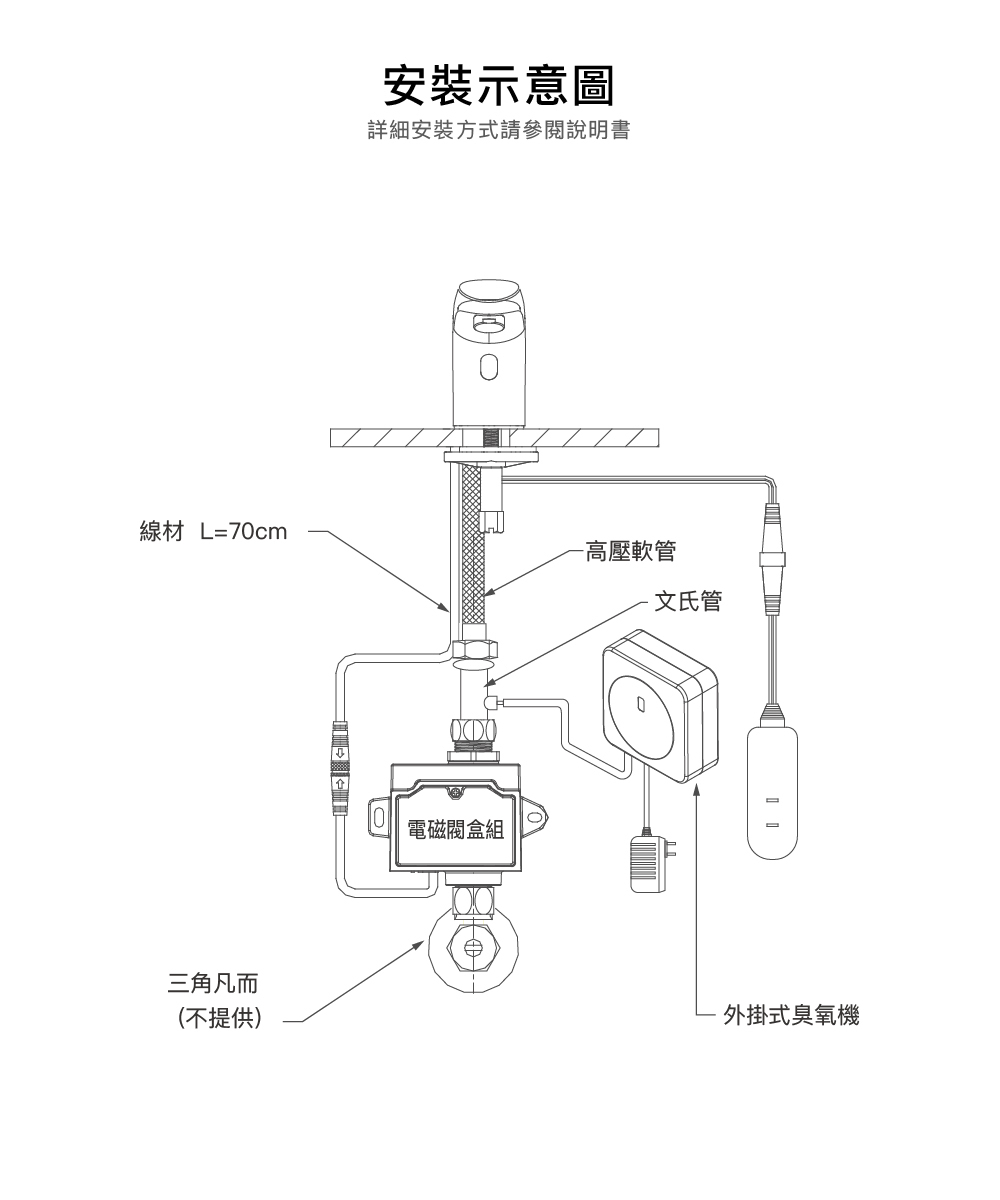 安裝示意圖
詳細安裝方式請參閱說明書

線材 L=70cm

高壓軟管

文氏管

電磁閥盒組

三角凡而
(不提供)

外掛式臭氧機