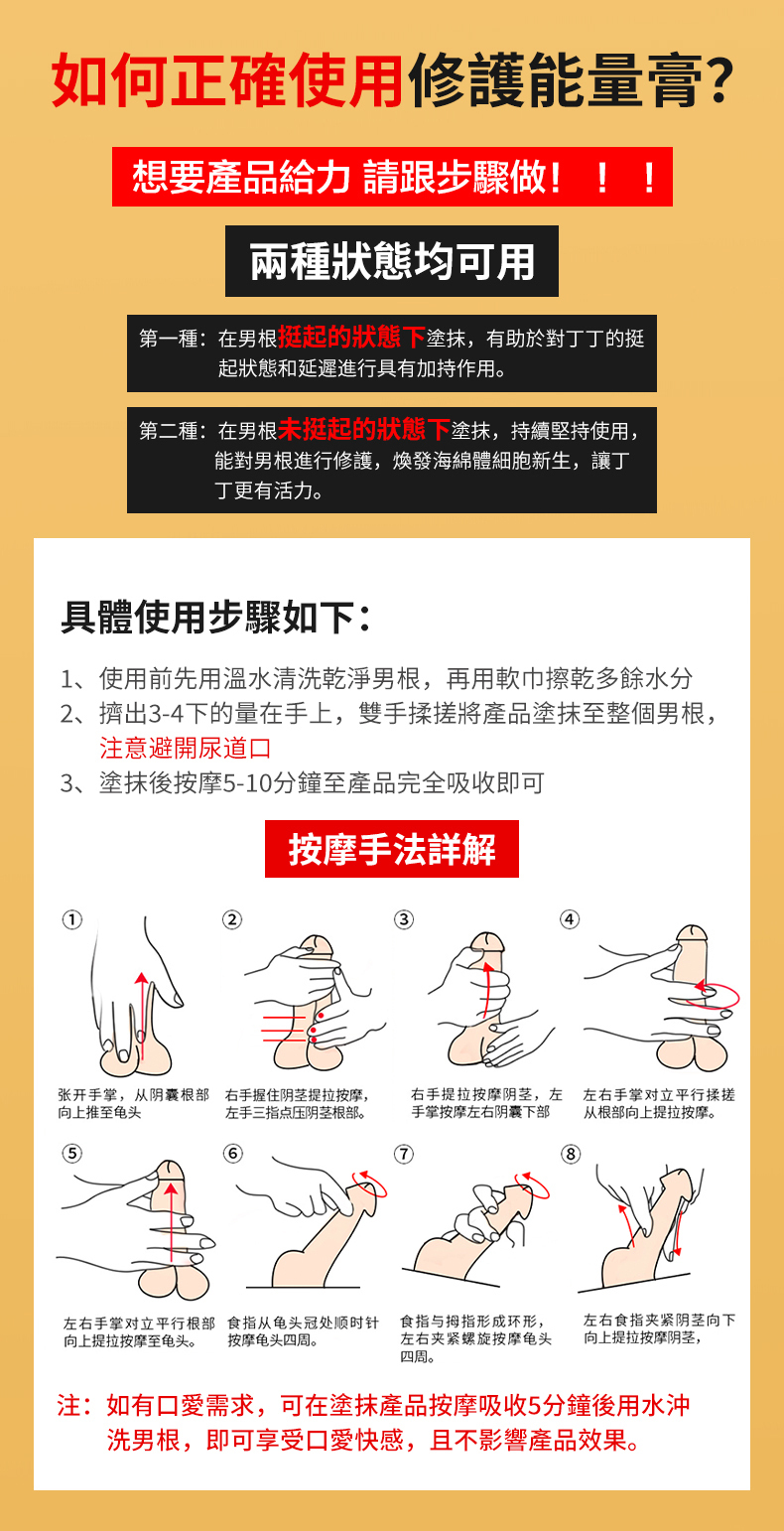 如何正確使用修護能量膏?

想要產品給力 請跟步驟做！！！

兩種狀態均可用

第一種：在男根挺起的狀態下塗抹，有助於對丁丁的挺起狀態和延遲進行具有加持作用。

第二種：在男根未挺起的狀態下塗抹，持續堅持使用，能對男根進行修護，煥發海綿體細胞新生，讓丁丁更有活力。

具體使用步驟如下：

1、使用前先用溫水清洗乾淨男根，再用軟巾擦乾多餘水分
2、擠出3-4下的量在手上，雙手揉搓將產品塗抹至整個男根，注意避開尿道口
3、塗抹後按摩5-10分鐘至產品完全吸收即可

按摩手法詳解

①
张开手掌，从阴囊根部向上推至龟头

②
右手握住阴茎提拉按摩，左手三指点压阴茎根部。

③
右手提拉按摩阴茎，左手掌按摩左右阴囊下部

④
左右手掌对立平行揉搓从根部向上提拉按摩。

⑤
左右手掌对立平行根部向上提拉按摩至龟头。

⑥
食指从龟头冠处顺时针按摩龟头四周。

⑦
食指与拇指形成环形，左右夹紧螺旋按摩龟头四周。

⑧
左右食指夹紧阴茎向下向上提拉按摩阴茎，

注：如有口愛需求，可在塗抹產品按摩吸收5分鐘後用水沖洗男根，即可享受口愛快感，且不影響產品效果。