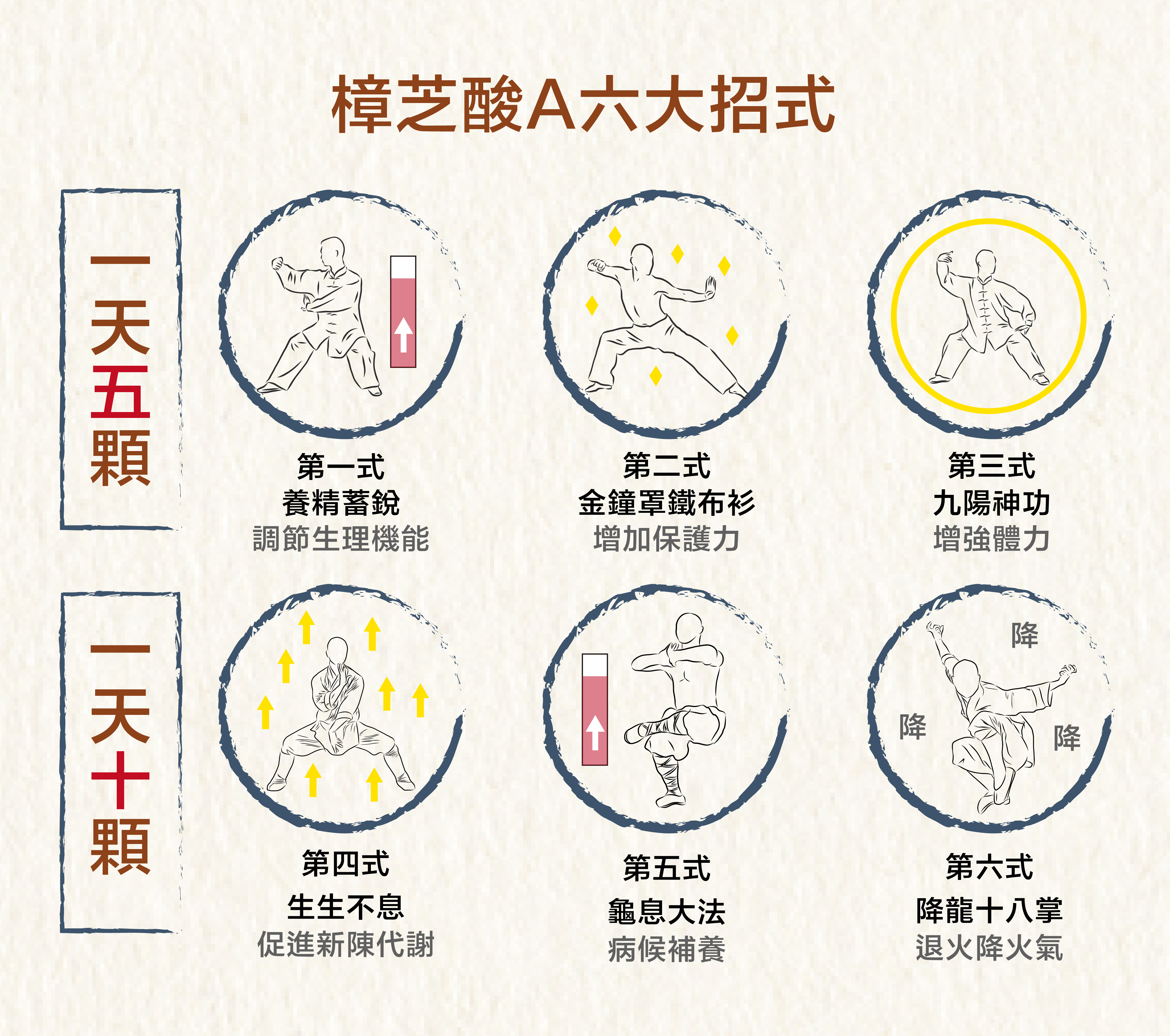 樟芝酸A六大招式

一天五顆

第一式
養精蓄銳
調節生理機能

第二式
金鐘罩鐵布衫
增加保護力

第三式
九陽神功
增強體力

一天十顆

第四式
生生不息
促進新陳代謝

第五式
龜息大法
病候補養

降
降
降

第六式
降龍十八掌
退火降火氣