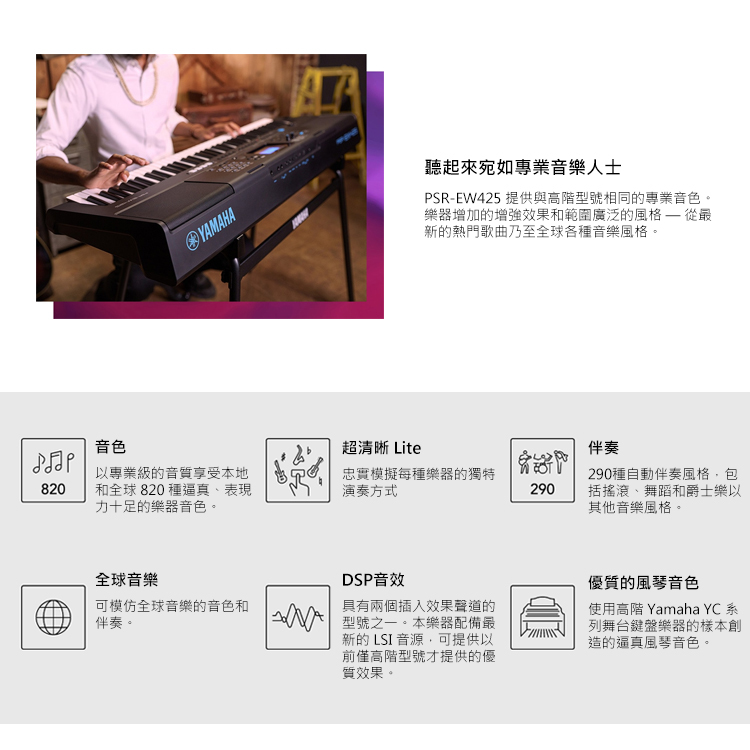 YAMAHA

聽起來宛如專業音樂人士

PSR-EW425 提供與高階型號相同的專業音色。樂器增加的增強效果和範圍廣泛的風格 — 從最新的熱門歌曲乃至全球各種音樂風格。

820

音色

以專業級的音質享受本地和全球 820 種逼真、表現力十足的樂器音色。

超清晰 Lite

忠實模擬每種樂器的獨特演奏方式

290

伴奏

290種自動伴奏風格，包括搖滾、舞蹈和爵士樂以其他音樂風格。

全球音樂

可模仿全球音樂的音色和伴奏。

DSP音效

具有兩個插入效果聲道的型號之一。本樂器配備最新的 LSI 音源，可提供以前僅高階型號才提供的優質效果。

優質的風琴音色

使用高階 Yamaha YC 系列舞台鍵盤樂器的樣本創造的逼真風琴音色。