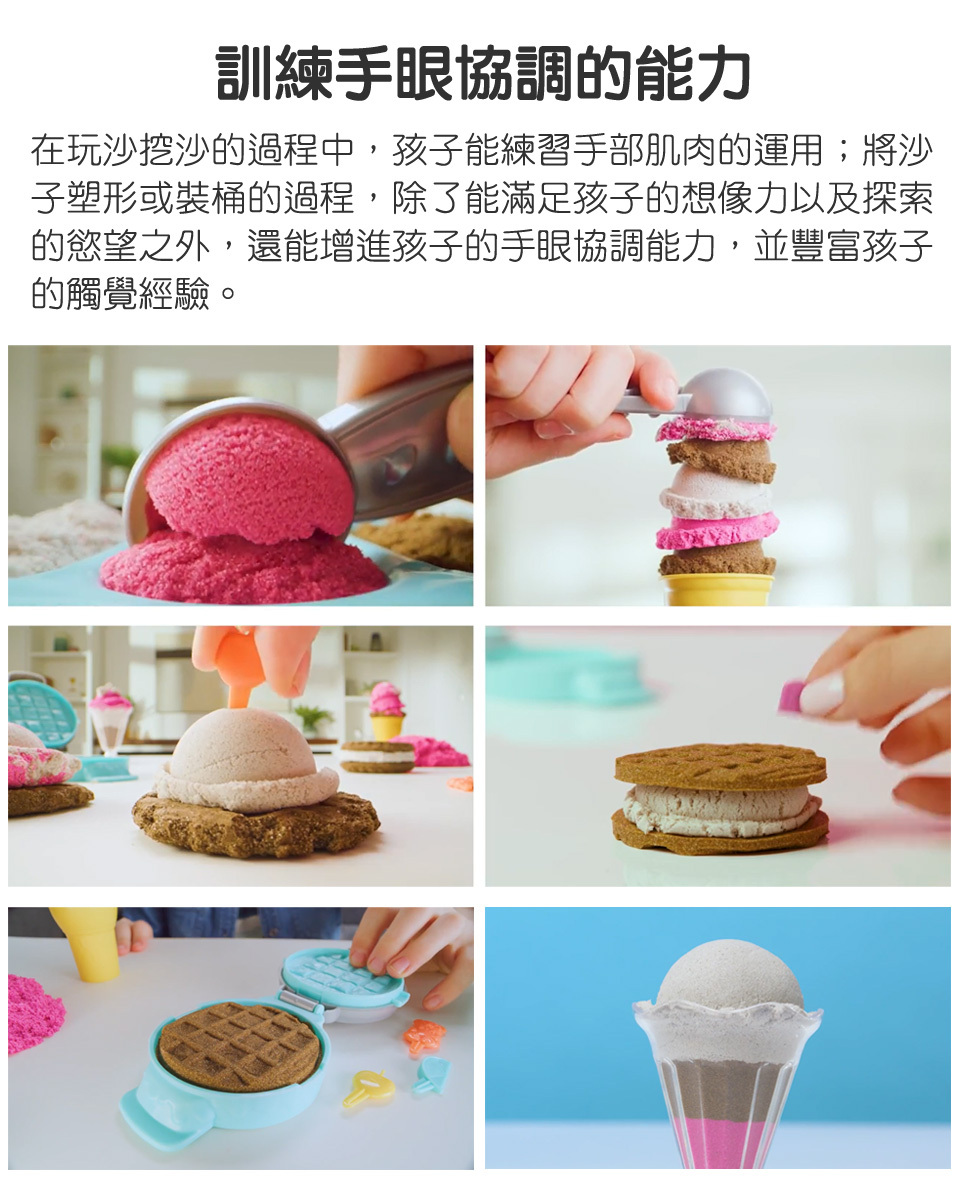 訓練手眼協調的能力

在玩沙挖沙的過程中，孩子能練習手部肌肉的運用；將沙子塑形或裝桶的過程，除了能滿足孩子的想像力以及探索的慾望之外，還能增進孩子的手眼協調能力，並豐富孩子的觸覺經驗。