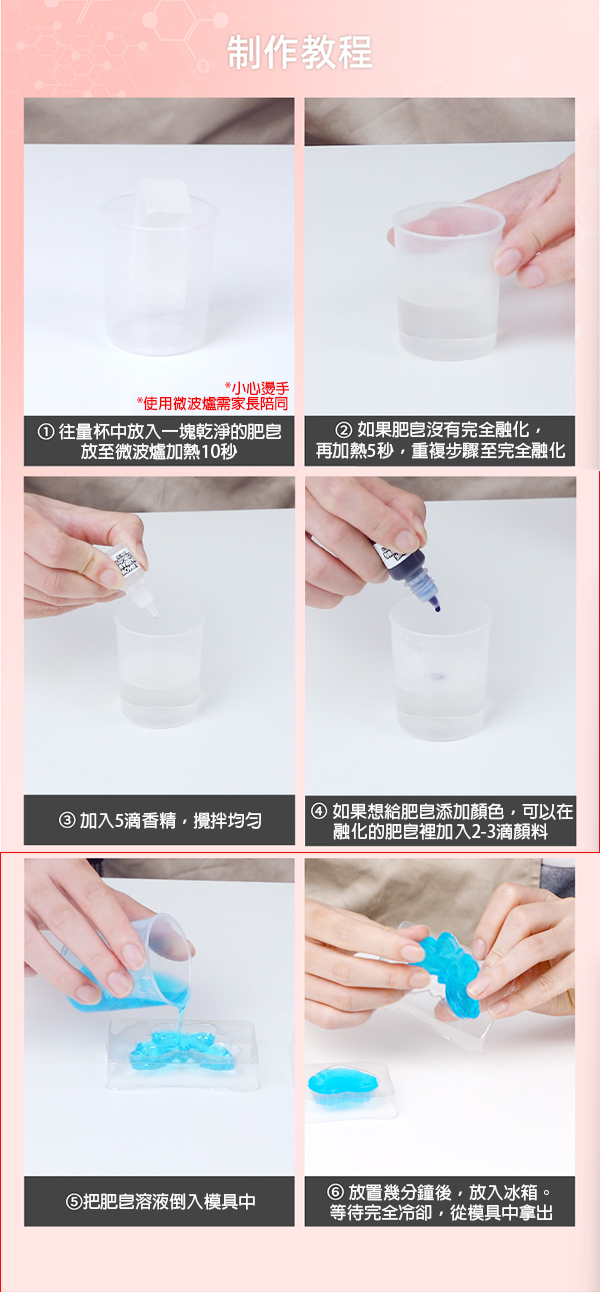 制作教程

*小心燙手
*使用微波爐需家長陪同

① 往量杯中放入一塊乾淨的肥皂放至微波爐加熱10秒

② 如果肥皂沒有完全融化，再加熱5秒，重複步驟至完全融化

③ 加入5滴香精，攪拌均勻

④ 如果想給肥皂添加顏色，可以在融化的肥皂裡加入2-3滴顏料

⑤把肥皂溶液倒入模具中

⑥ 放置幾分鐘後，放入冰箱。等待完全冷卻，從模具中拿出