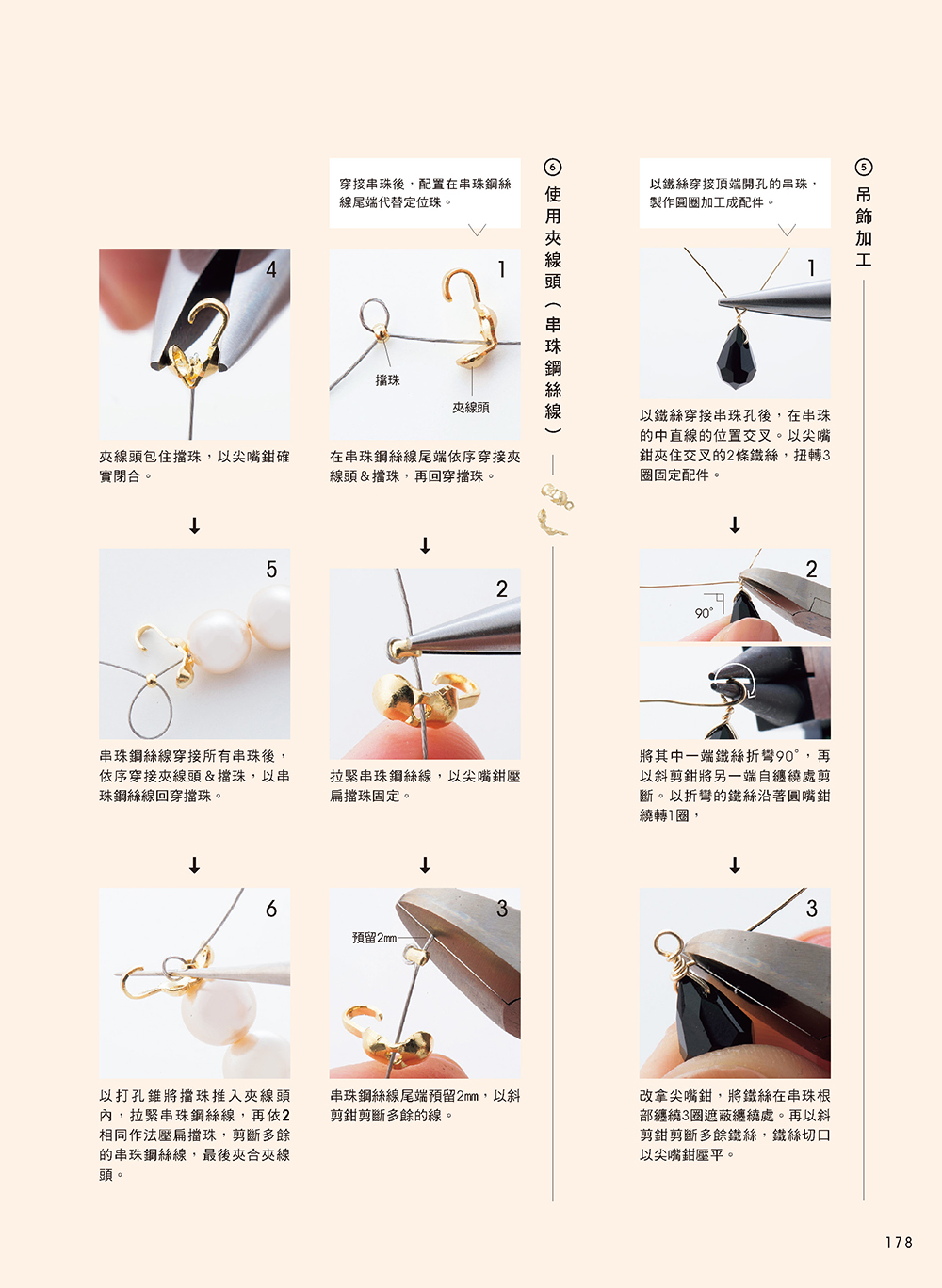 ⑤ 吊飾加工

以鐵絲穿接頂端開孔的串珠，製作圓圈加工成配件。

1

以鐵絲穿接串珠孔後，在串珠的中直線的位置交叉。以尖嘴鉗夾住交叉的2條鐵絲，扭轉3圈固定配件。

2

90°

將其中一端鐵絲折彎90°，再以斜剪鉗將另一端自纏繞處剪斷。以折彎的鐵絲沿著圓嘴鉗繞轉1圈，

3

改拿尖嘴鉗，將鐵絲在串珠根部纏繞3圈遮蔽纏繞處。再以斜剪鉗剪斷多餘鐵絲，鐵絲切口以尖嘴鉗壓平。

⑥ 使用夾線頭（串珠鋼絲線）

穿接串珠後，配置在串珠鋼絲線尾端代替定位珠。

1

擋珠

夾線頭

在串珠鋼絲線尾端依序穿接夾線頭＆擋珠，再回穿擋珠。

2

拉緊串珠鋼絲線，以尖嘴鉗壓扁擋珠固定。

3

預留2mm

串珠鋼絲線尾端預留2mm，以斜剪鉗剪斷多餘的線。

4

夾線頭包住擋珠，以尖嘴鉗確實閉合。

5

串珠鋼絲線穿接所有串珠後，依序穿接夾線頭＆擋珠，以串珠鋼絲線回穿擋珠。

6

以打孔錐將擋珠推入夾線頭內，拉緊串珠鋼絲線，再依2相同作法壓扁擋珠，剪斷多餘的串珠鋼絲線，最後夾合夾線頭。

178