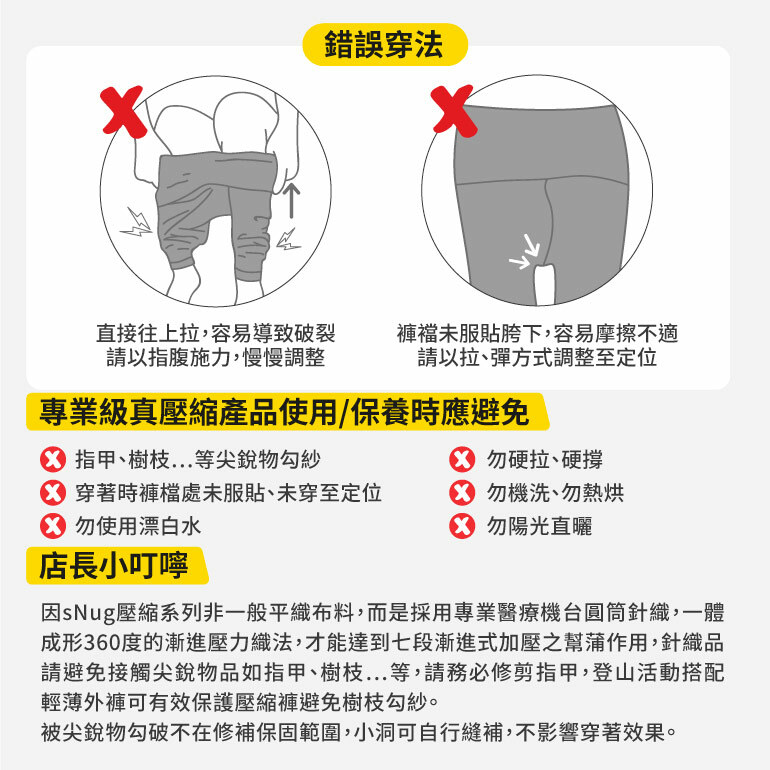 錯誤穿法

直接往上拉，容易導致破裂
請以指腹施力，慢慢調整

褲襠未服貼胯下，容易摩擦不適
請以拉、彈方式調整至定位

專業級真壓縮產品使用/保養時應避免

指甲、樹枝...等尖銳物勾紗
穿著時褲檔處未服貼、未穿至定位
勿使用漂白水

勿硬拉、硬撐
勿機洗、勿熱烘
勿陽光直曬

店長小叮嚀

因sNug壓縮系列非一般平織布料，而是採用專業醫療機台圓筒針織，一體成形360度的漸進壓力織法，才能達到七段漸進式加壓之幫蒲作用，針織品請避免接觸尖銳物品如指甲、樹枝...等，請務必修剪指甲，登山活動搭配輕薄外褲可有效保護壓縮褲避免樹枝勾紗。
被尖銳物勾破不在修補保固範圍，小洞可自行縫補，不影響穿著效果。