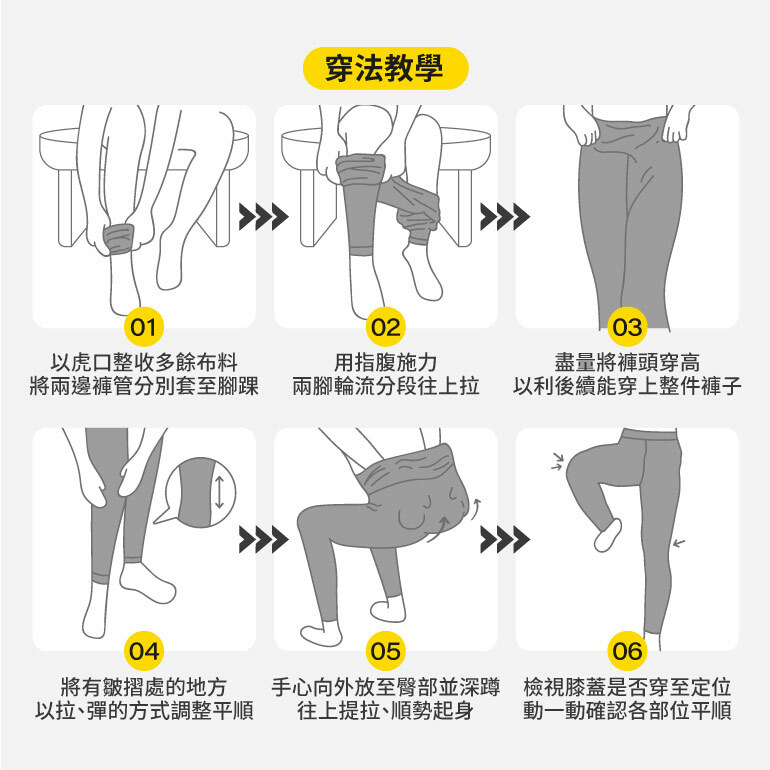 穿法教學

01
以虎口整收多餘布料
將兩邊褲管分別套至腳踝

02
用指腹施力
兩腳輪流分段往上拉

03
盡量將褲頭穿高
以利後續能穿上整件褲子

04
將有皺摺處的地方
以拉、彈的方式調整平順

05
手心向外放至臀部並深蹲
往上提拉、順勢起身

06
檢視膝蓋是否穿至定位
動一動確認各部位平順