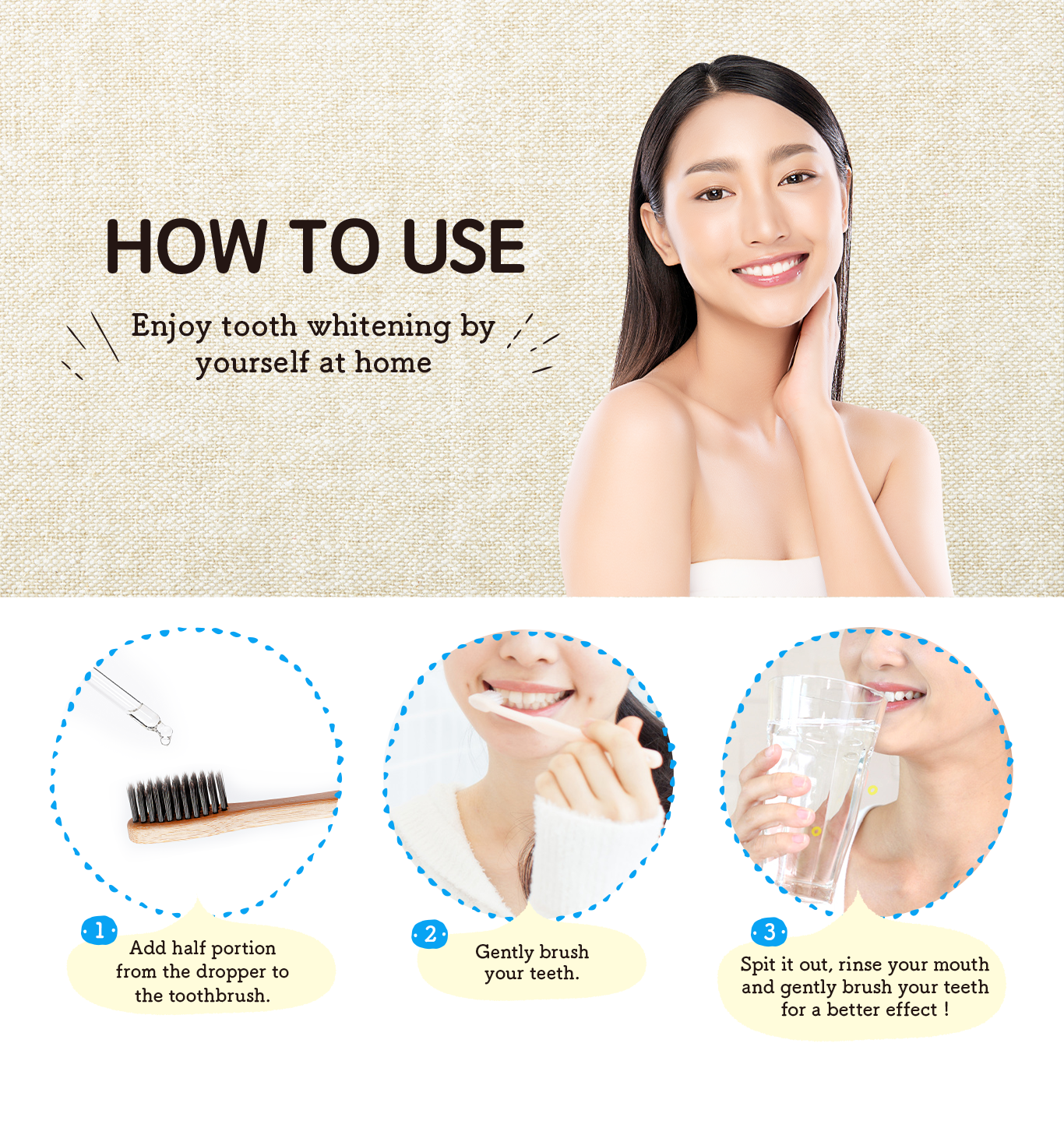 HOW TO USE

Enjoy tooth whitening by yourself at home

1
Add half portion from the dropper to the toothbrush.

2
Gently brush your teeth.

3
Spit it out, rinse your mouth and gently brush your teeth for a better effect !