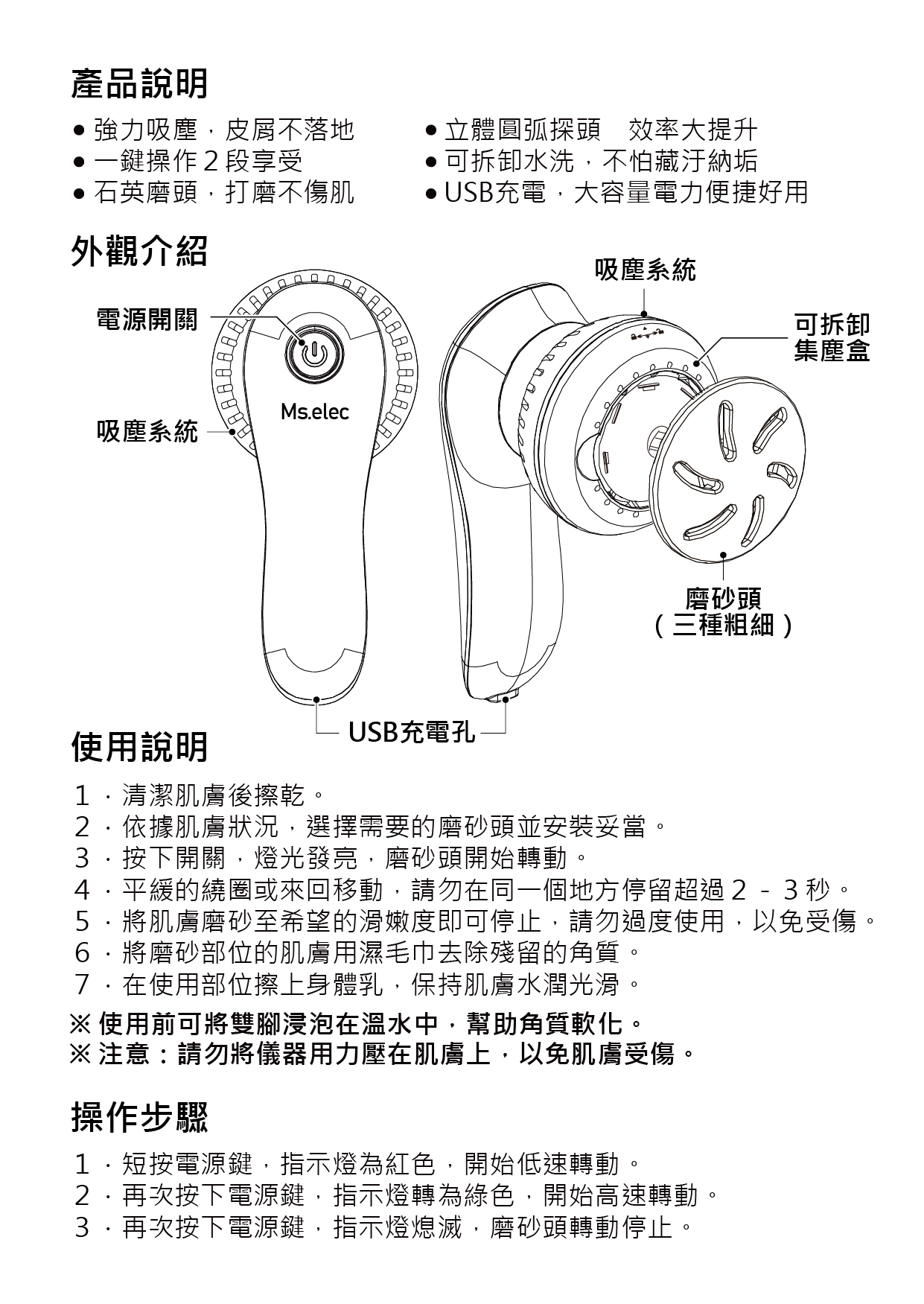 產品說明

● 強力吸塵，皮屑不落地
● 一鍵操作 2 段享受
● 石英磨頭，打磨不傷肌

● 立體圓弧探頭　效率大提升
● 可拆卸水洗，不怕藏汙納垢
● USB充電，大容量電力便捷好用

外觀介紹

電源開關
吸塵系統
Ms.elec
吸塵系統
可拆卸集塵盒
磨砂頭（三種粗細）
USB充電孔

使用說明

1．清潔肌膚後擦乾。
2．依據肌膚狀況，選擇需要的磨砂頭並安裝妥當。
3．按下開關，燈光發亮，磨砂頭開始轉動。
4．平緩的繞圈或來回移動，請勿在同一個地方停留超過 2 － 3 秒。
5．將肌膚磨砂至希望的滑嫩度即可停止，請勿過度使用，以免受傷。
6．將磨砂部位的肌膚用濕毛巾去除殘留的角質。
7．在使用部位擦上身體乳，保持肌膚水潤光滑。

※ 使用前可將雙腳浸泡在溫水中，幫助角質軟化。
※ 注意：請勿將儀器用力壓在肌膚上，以免肌膚受傷。

操作步驟

1．短按電源鍵，指示燈為紅色，開始低速轉動。
2．再次按下電源鍵，指示燈轉為綠色，開始高速轉動。
3．再次按下電源鍵，指示燈熄滅，磨砂頭轉動停止。