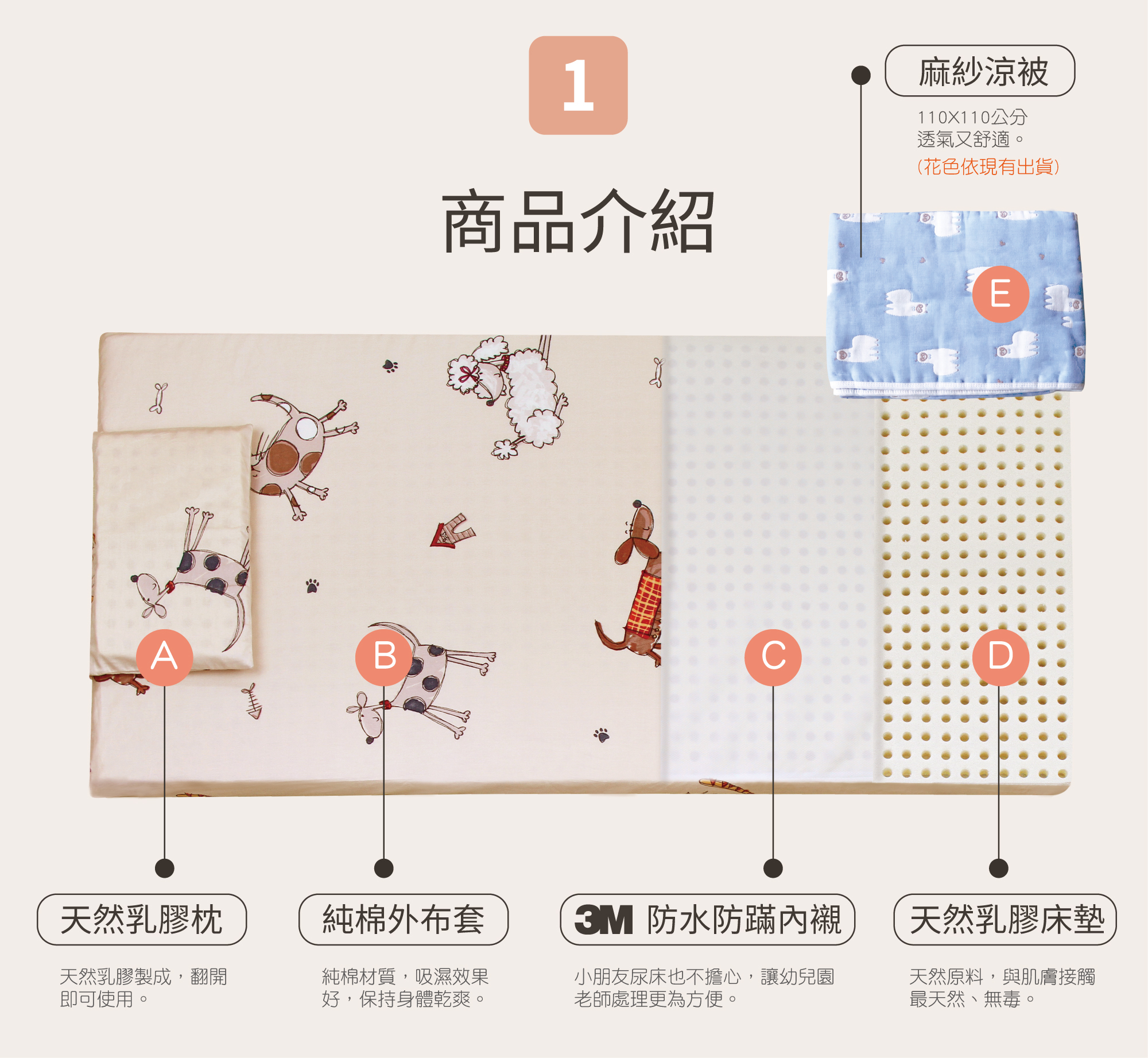 1

商品介紹

麻紗涼被

110X110公分
透氣又舒適。
(花色依現有出貨)

E

A

B

C

D

天然乳膠枕

天然乳膠製成，翻開即可使用。

純棉外布套

純棉材質，吸濕效果好，保持身體乾爽。

3M 防水防蹣內襯

小朋友尿床也不擔心，讓幼兒園老師處理更為方便。

天然乳膠床墊

天然原料，與肌膚接觸最天然、無毒。