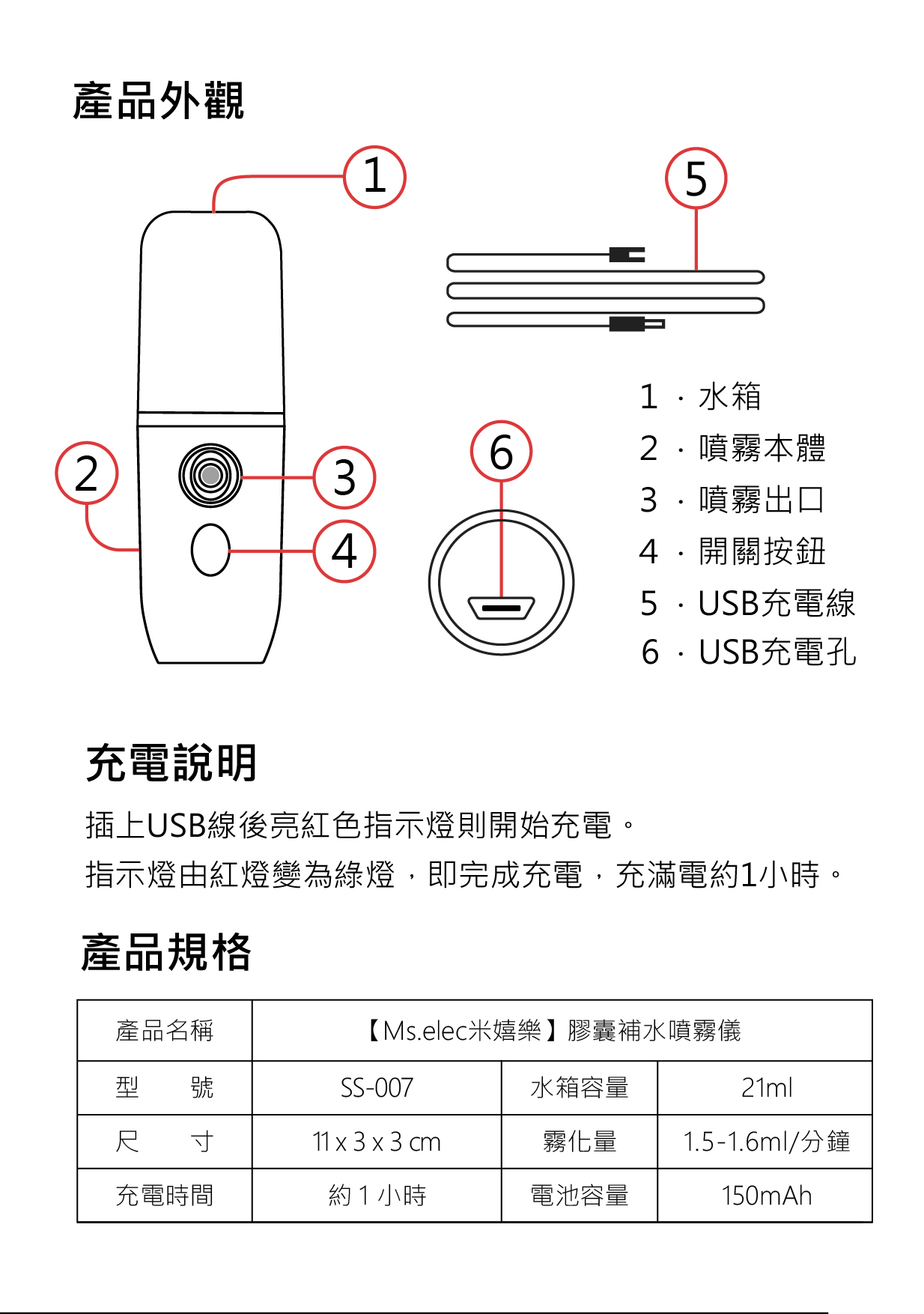 產品外觀

1

5

2

3

4

6

1 · 水箱
2 · 噴霧本體
3 · 噴霧出口
4 · 開關按鈕
5 · USB充電線
6 · USB充電孔

充電說明

插上USB線後亮紅色指示燈則開始充電。
指示燈由紅燈變為綠燈，即完成充電，充滿電約1小時。

產品規格

| 產品名稱 | 【Ms.elec米嬉樂】膠囊補水噴霧儀 | | |
|---|---|---|---|
| 型　號 | SS-007 | 水箱容量 | 21ml |
| 尺　寸 | 11 x 3 x 3 cm | 霧化量 | 1.5-1.6ml/分鐘 |
| 充電時間 | 約 1 小時 | 電池容量 | 150mAh |