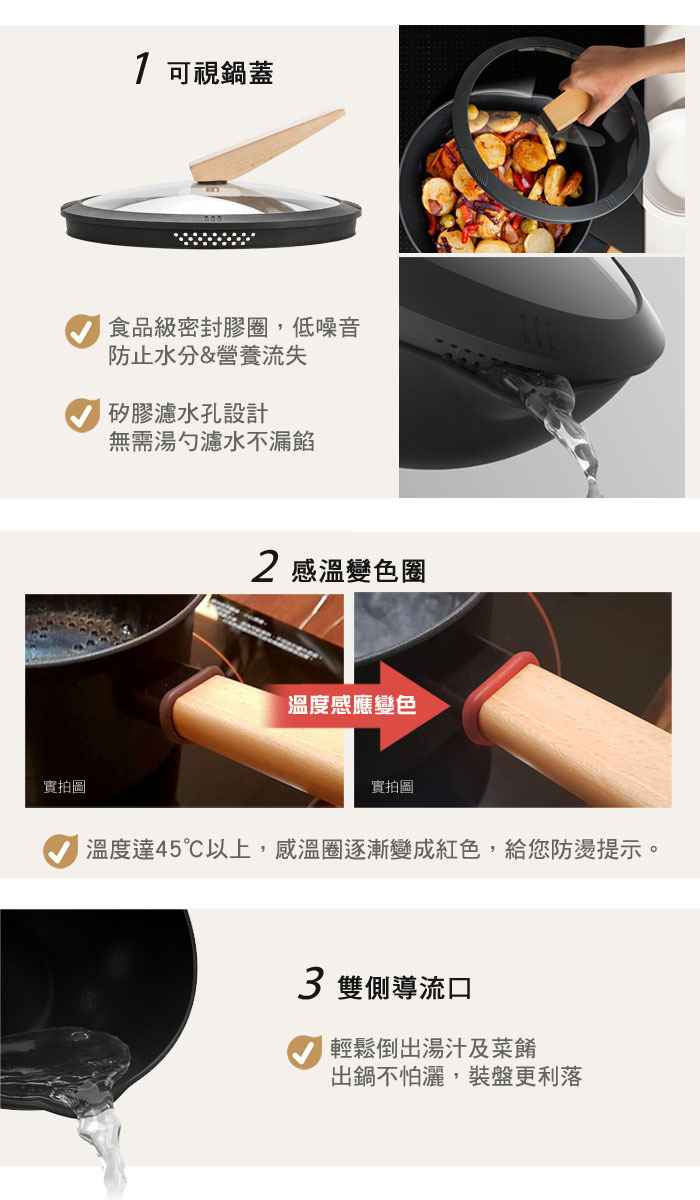 1 可視鍋蓋

食品級密封膠圈，低噪音
防止水分&營養流失

矽膠濾水孔設計
無需湯勺濾水不漏餡

2 感溫變色圈

溫度感應變色

實拍圖

實拍圖

溫度達45℃以上，感溫圈逐漸變成紅色，給您防燙提示。

3 雙側導流口

輕鬆倒出湯汁及菜餚
出鍋不怕灑，裝盤更利落