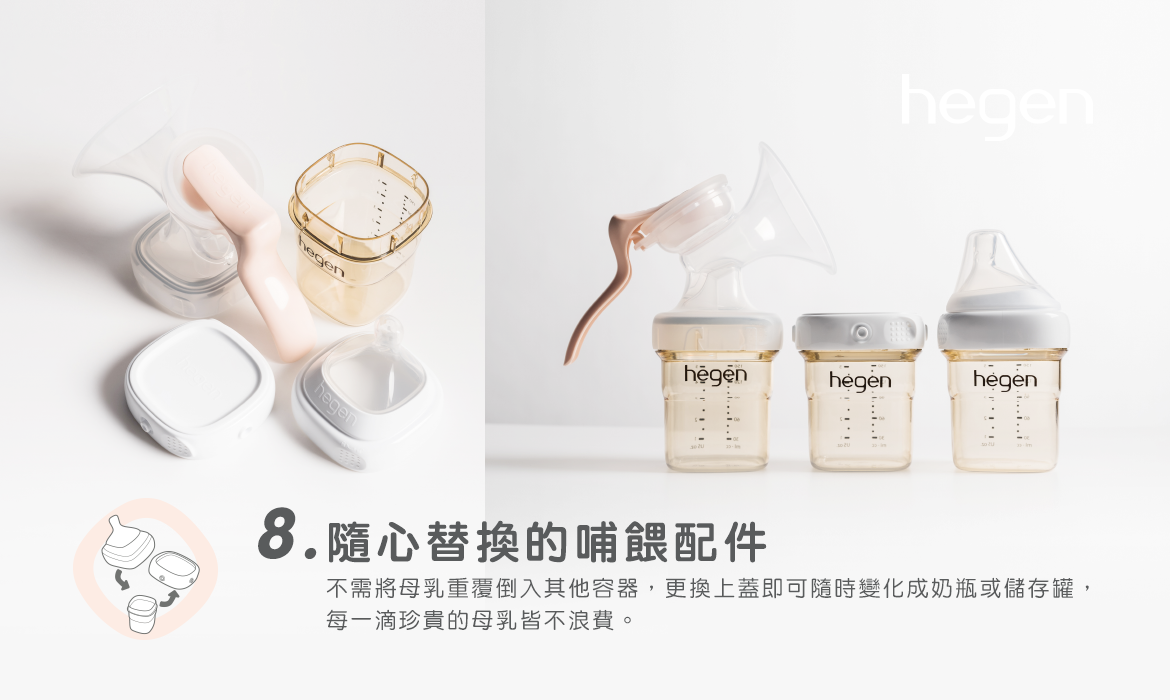 hegen

hegen

hegen

hegen

hegen

hegen

8. 隨心替換的哺餵配件

不需將母乳重覆倒入其他容器，更換上蓋即可隨時變化成奶瓶或儲存罐，每一滴珍貴的母乳皆不浪費。