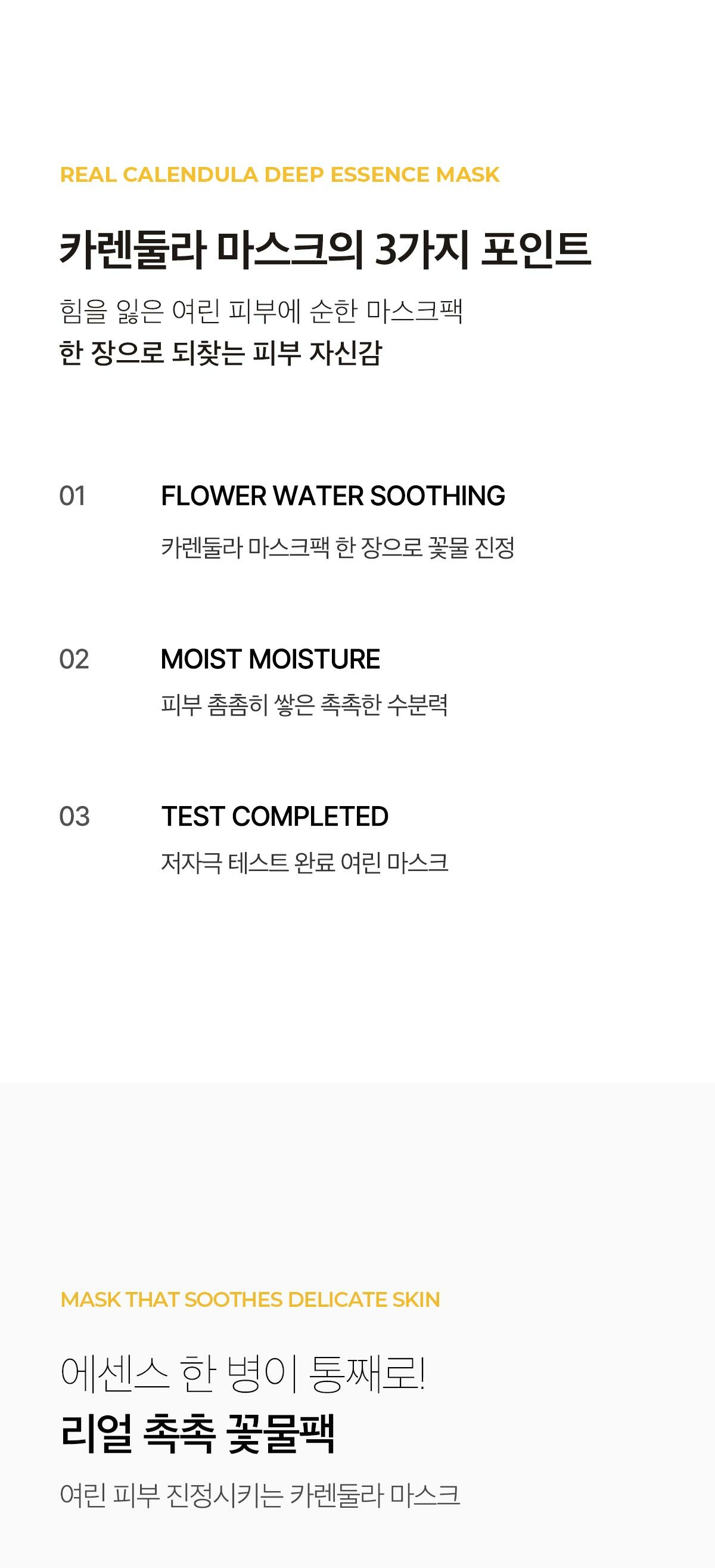 REAL CALENDULA DEEP ESSENCE MASK

카렌둘라 마스크의 3가지 포인트

힘을 잃은 여린 피부에 순한 마스크팩
한 장으로 되찾는 피부 자신감

01

FLOWER WATER SOOTHING

카렌둘라 마스크팩 한 장으로 꽃물 진정

02

MOIST MOISTURE

피부 촘촘히 쌓은 촉촉한 수분력

03

TEST COMPLETED

저자극 테스트 완료 여린 마스크

MASK THAT SOOTHES DELICATE SKIN

에센스 한 병이 통째로!
리얼 촉촉 꽃물팩

여린 피부 진정시키는 카렌둘라 마스크