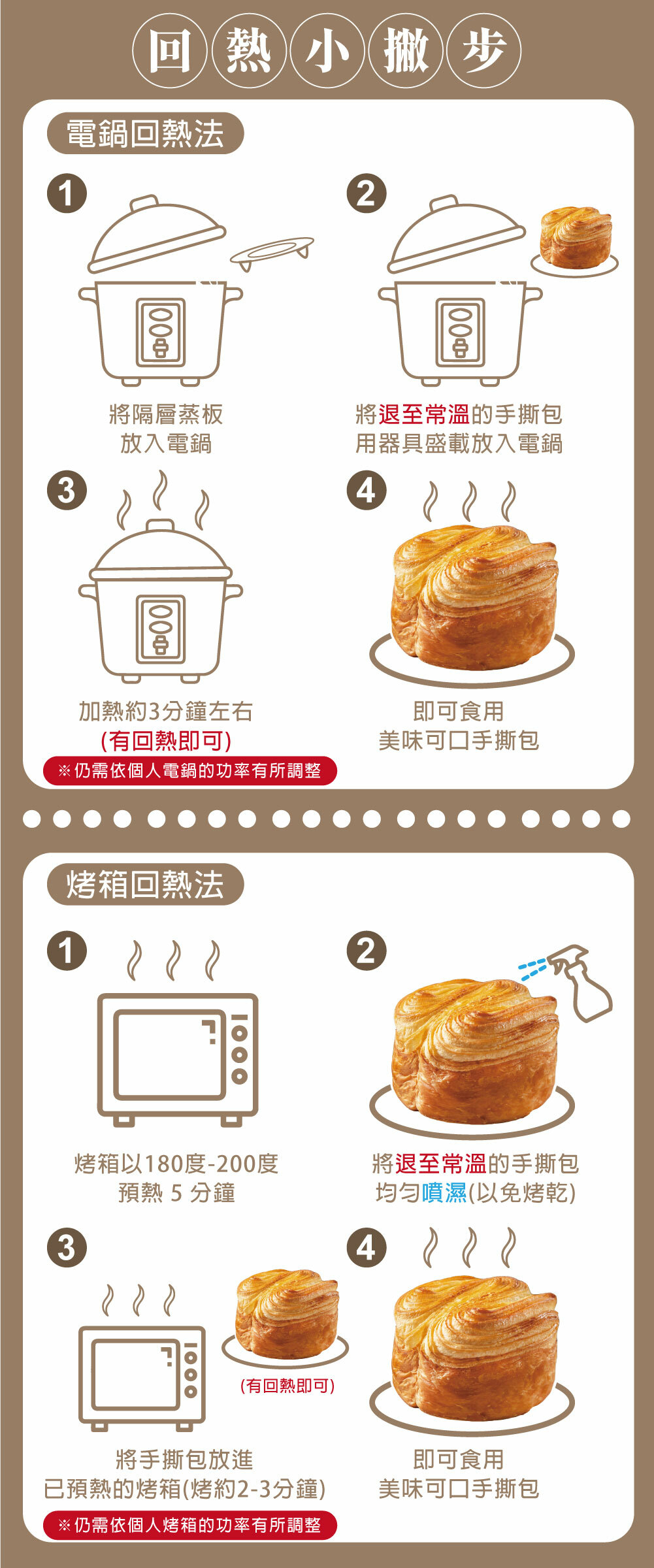 回熱小撇步

電鍋回熱法

1
將隔層蒸板
放入電鍋

2
將退至常溫的手撕包
用器具盛載放入電鍋

3
加熱約3分鐘左右
(有回熱即可)
※仍需依個人電鍋的功率有所調整

4
即可食用
美味可口手撕包

烤箱回熱法

1
烤箱以180度-200度
預熱 5 分鐘

2
將退至常溫的手撕包
均勻噴濕(以免烤乾)

3
(有回熱即可)
將手撕包放進
已預熱的烤箱(烤約2-3分鐘)
※仍需依個人烤箱的功率有所調整

4
即可食用
美味可口手撕包