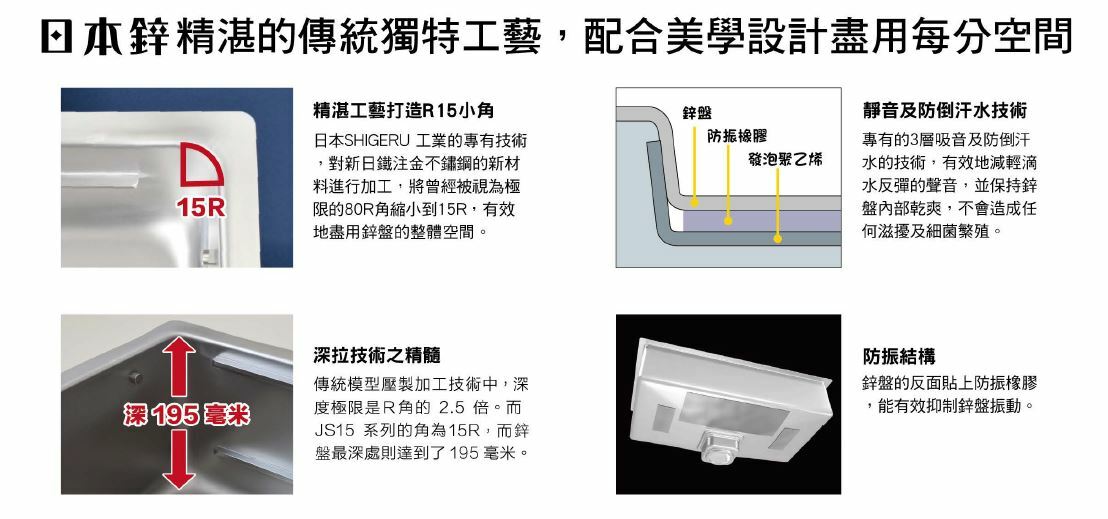 日本鋅精湛的傳統獨特工藝，配合美學設計盡用每分空間

15R

精湛工藝打造R15小角

日本SHIGERU 工業的專有技術，對新日鐵注金不鏽鋼的新材料進行加工，將曾經被視為極限的80R角縮小到15R，有效地盡用鋅盤的整體空間。

鋅盤
防振橡膠
發泡聚乙烯

靜音及防倒汗水技術

專有的3層吸音及防倒汗水的技術，有效地減輕滴水反彈的聲音，並保持鋅盤內部乾爽，不會造成任何滋擾及細菌繁殖。

深 195 毫米

深拉技術之精髓

傳統模型壓製加工技術中，深度極限是R角的 2.5 倍。而 JS15 系列的角為15R，而鋅盤最深處則達到了 195 毫米。

防振結構

鋅盤的反面貼上防振橡膠，能有效抑制鋅盤振動。