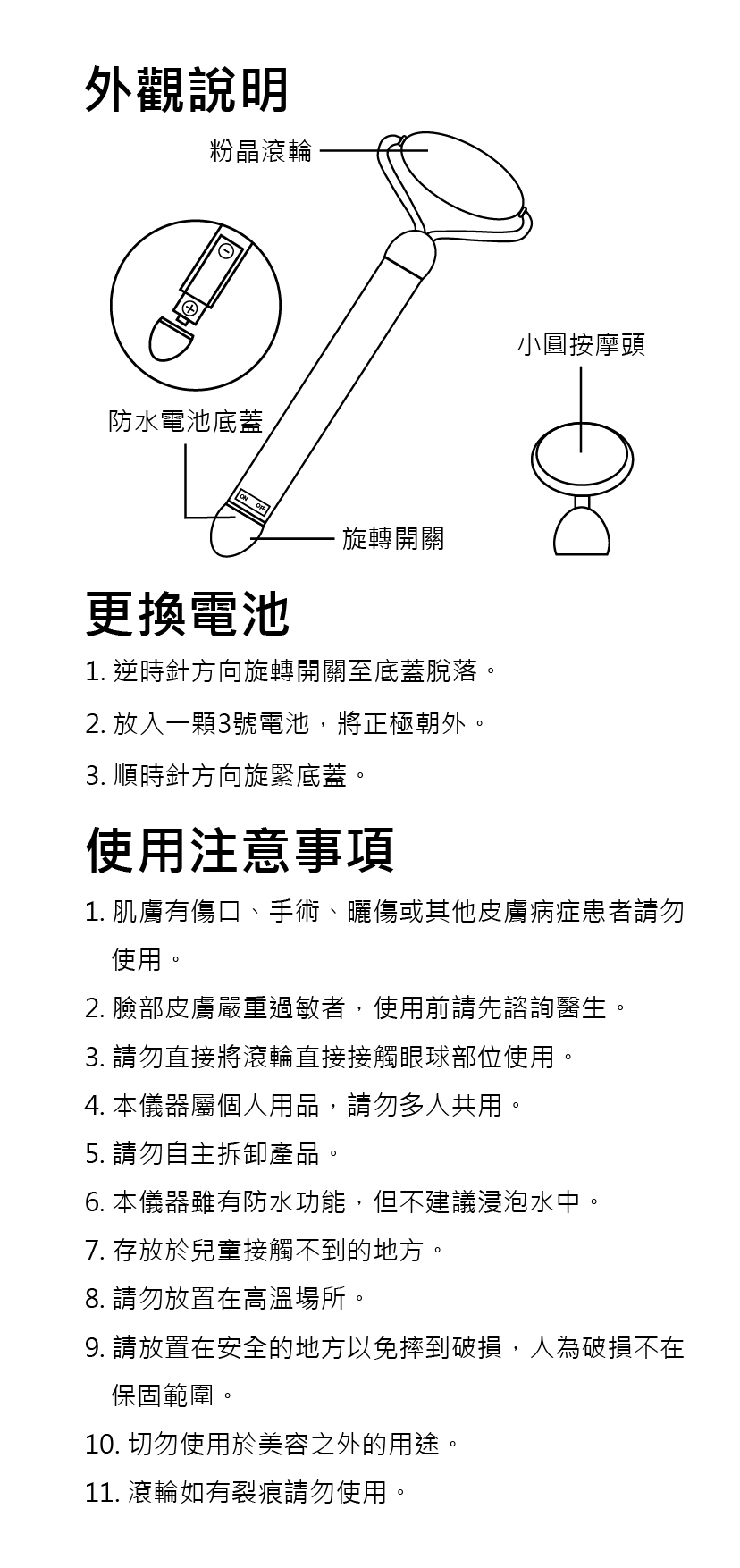 外觀說明

粉晶滾輪

小圓按摩頭

防水電池底蓋

ON OFF

旋轉開關

更換電池

1. 逆時針方向旋轉開關至底蓋脫落。

2. 放入一顆3號電池，將正極朝外。

3. 順時針方向旋緊底蓋。

使用注意事項

1. 肌膚有傷口、手術、曬傷或其他皮膚病症患者請勿使用。

2. 臉部皮膚嚴重過敏者，使用前請先諮詢醫生。

3. 請勿直接將滾輪直接接觸眼球部位使用。

4. 本儀器屬個人用品，請勿多人共用。

5. 請勿自主拆卸產品。

6. 本儀器雖有防水功能，但不建議浸泡水中。

7. 存放於兒童接觸不到的地方。

8. 請勿放置在高溫場所。

9. 請放置在安全的地方以免摔到破損，人為破損不在保固範圍。

10. 切勿使用於美容之外的用途。

11. 滾輪如有裂痕請勿使用。