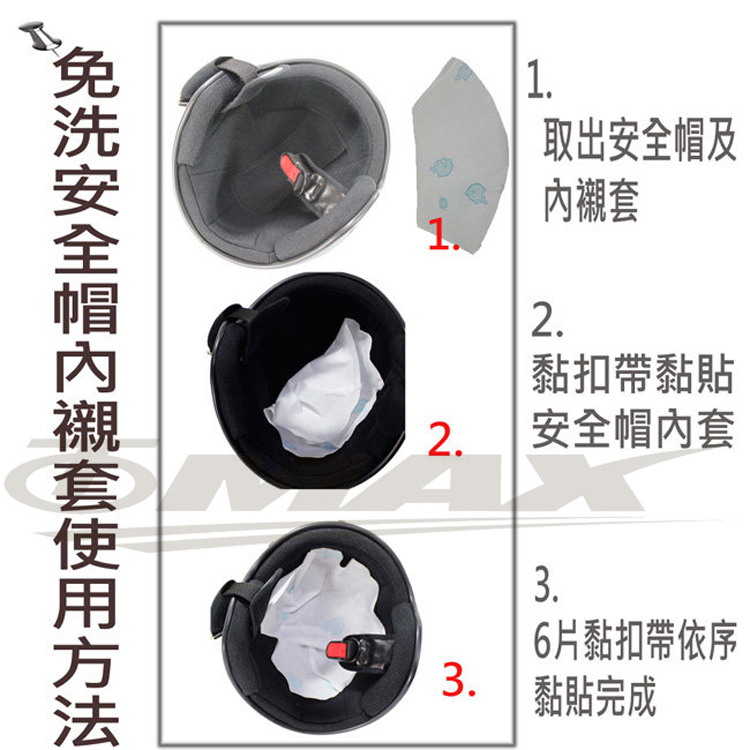 免洗安全帽內襯套使用方法

1.

2.

3.

1.
取出安全帽及內襯套

2.
黏扣帶黏貼安全帽內套

3.
6片黏扣帶依序黏貼完成

OMAX