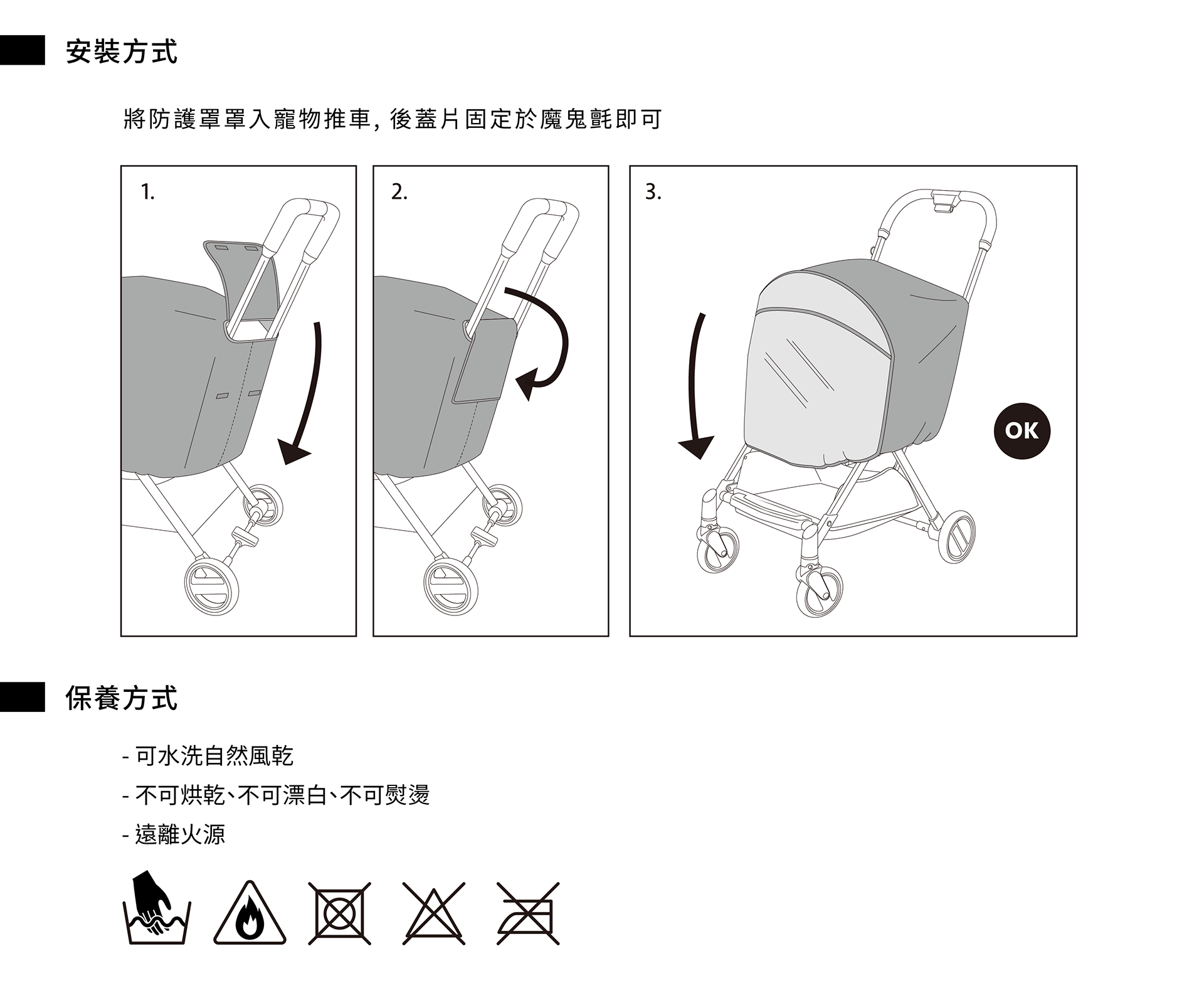 安裝方式

將防護罩罩入寵物推車, 後蓋片固定於魔鬼氈即可

1.

2.

3.

OK

保養方式

- 可水洗自然風乾

- 不可烘乾、不可漂白、不可熨燙

- 遠離火源