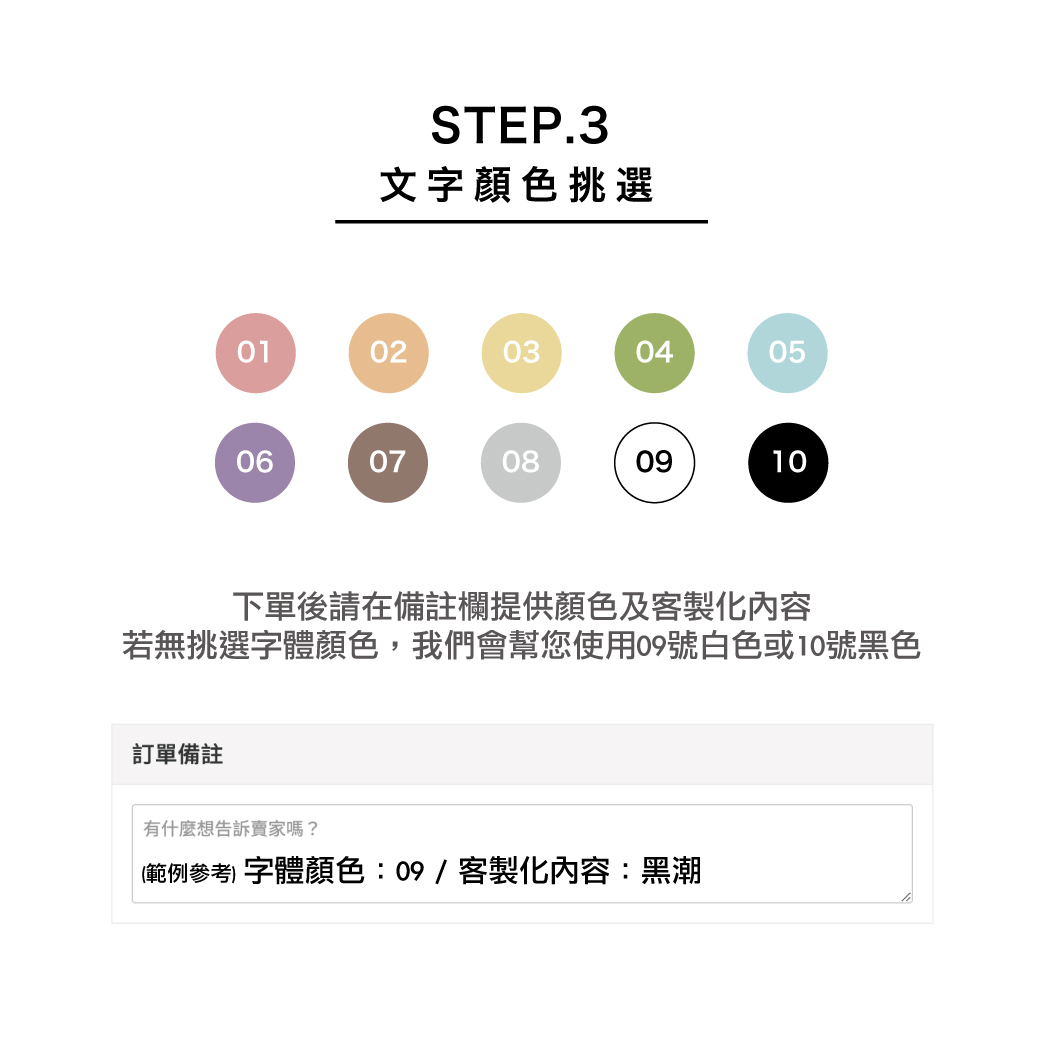 STEP.3
文字顏色挑選

01 02 03 04 05
06 07 08 09 10

下單後請在備註欄提供顏色及客製化內容
若無挑選字體顏色，我們會幫您使用09號白色或10號黑色

訂單備註

有什麼想告訴賣家嗎？

(範例參考) 字體顏色：09 / 客製化內容：黑潮