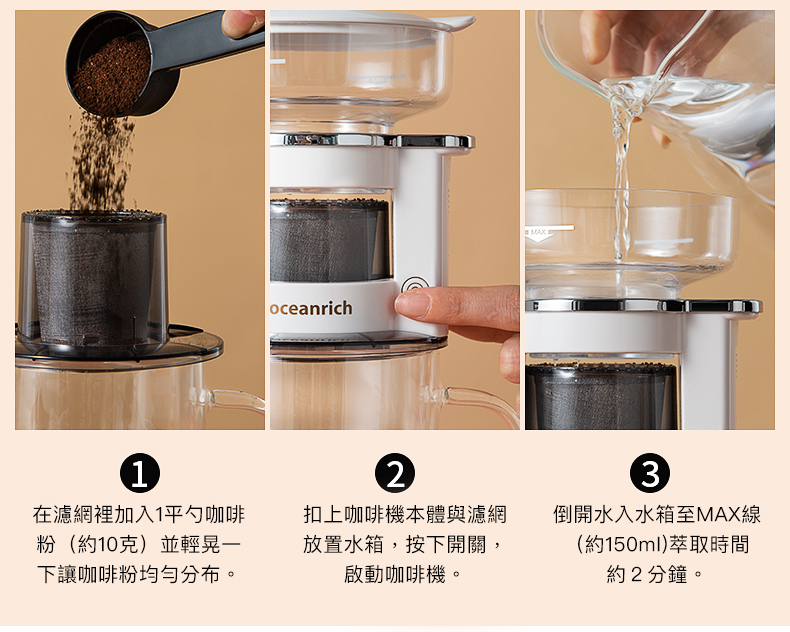 oceanrich

MAX

1

在濾網裡加入1平勺咖啡粉（約10克）並輕晃一下讓咖啡粉均勻分布。

2

扣上咖啡機本體與濾網放置水箱，按下開關，啟動咖啡機。

3

倒開水入水箱至MAX線（約150ml)萃取時間約 2 分鐘。