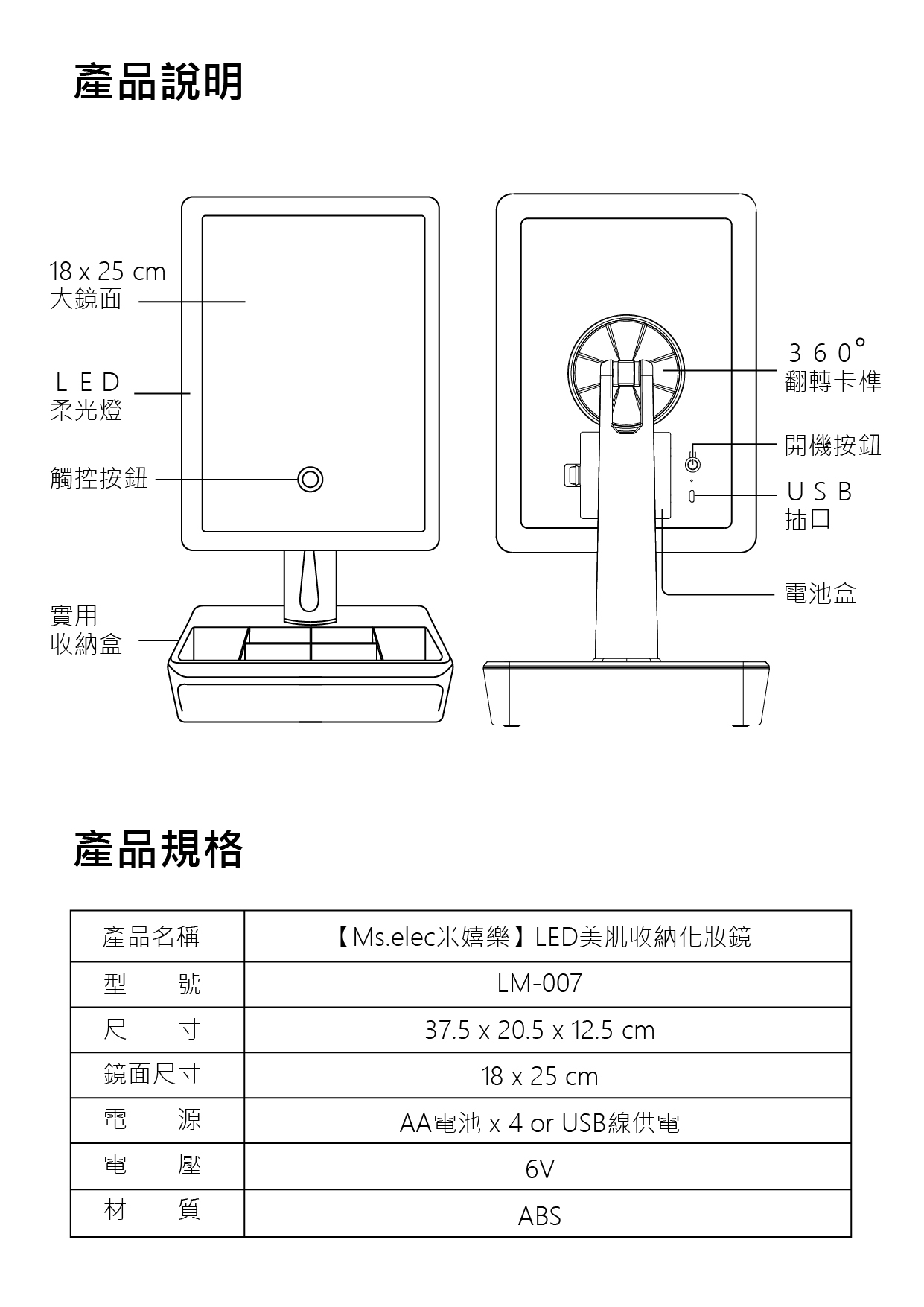 產品說明

18 x 25 cm
大鏡面

L E D
柔光燈

觸控按鈕

實用
收納盒

3 6 0°
翻轉卡榫

開機按鈕

U S B
插口

電池盒

產品規格

| 產品名稱 | 【Ms.elec米嬉樂】LED美肌收納化妝鏡 |
|---|---|
| 型　　號 | LM-007 |
| 尺　　寸 | 37.5 x 20.5 x 12.5 cm |
| 鏡面尺寸 | 18 x 25 cm |
| 電　　源 | AA電池 x 4 or USB線供電 |
| 電　　壓 | 6V |
| 材　　質 | ABS |