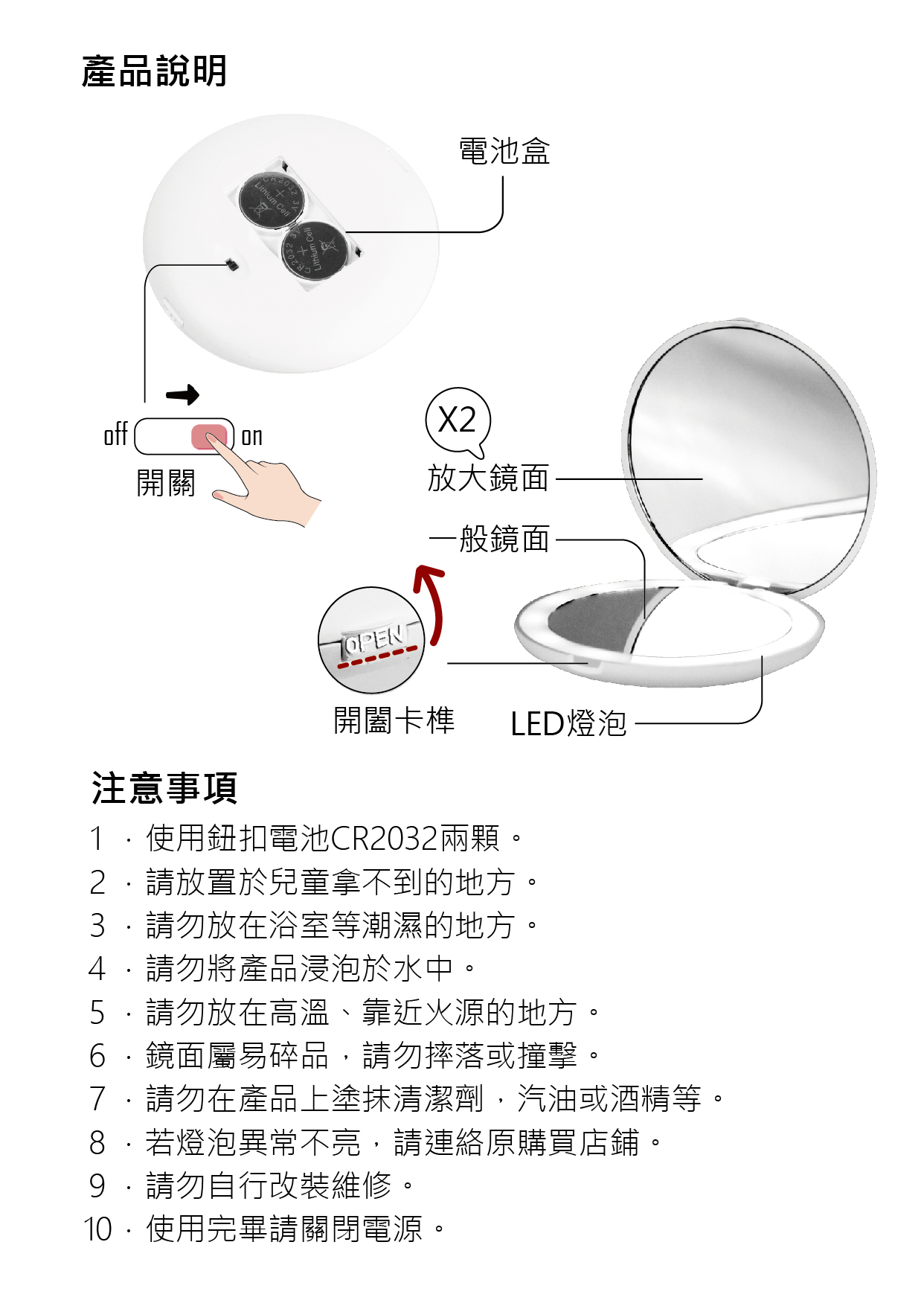 產品說明

電池盒

CR2032 3V Lithium Cell

CR2032 3V Lithium Cell

off on

開關

X2

放大鏡面

一般鏡面

OPEN

開闔卡榫

LED燈泡

注意事項

1 · 使用鈕扣電池CR2032兩顆。

2 · 請放置於兒童拿不到的地方。

3 · 請勿放在浴室等潮濕的地方。

4 · 請勿將產品浸泡於水中。

5 · 請勿放在高溫、靠近火源的地方。

6 · 鏡面屬易碎品，請勿摔落或撞擊。

7 · 請勿在產品上塗抹清潔劑，汽油或酒精等。

8 · 若燈泡異常不亮，請連絡原購買店鋪。

9 · 請勿自行改裝維修。

10 · 使用完畢請關閉電源。