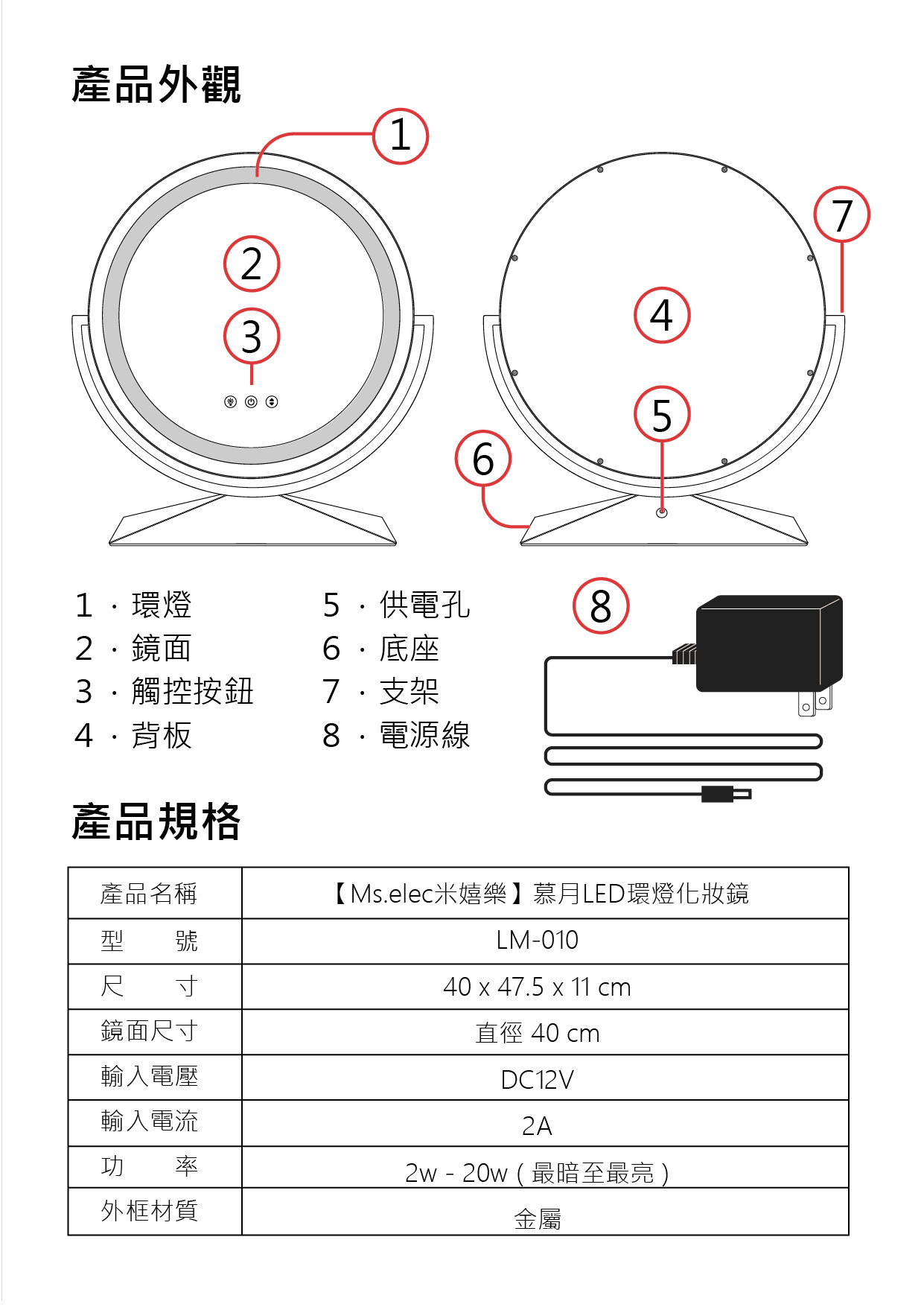 產品外觀

1

2

3

4

5

6

7

1 · 環燈
2 · 鏡面
3 · 觸控按鈕
4 · 背板

5 · 供電孔
6 · 底座
7 · 支架
8 · 電源線

8

產品規格

| 產品名稱 | 【Ms.elec米嬉樂】慕月LED環燈化妝鏡 |
|---|---|
| 型　　號 | LM-010 |
| 尺　　寸 | 40 x 47.5 x 11 cm |
| 鏡面尺寸 | 直徑 40 cm |
| 輸入電壓 | DC12V |
| 輸入電流 | 2A |
| 功　　率 | 2w - 20w（最暗至最亮） |
| 外框材質 | 金屬 |