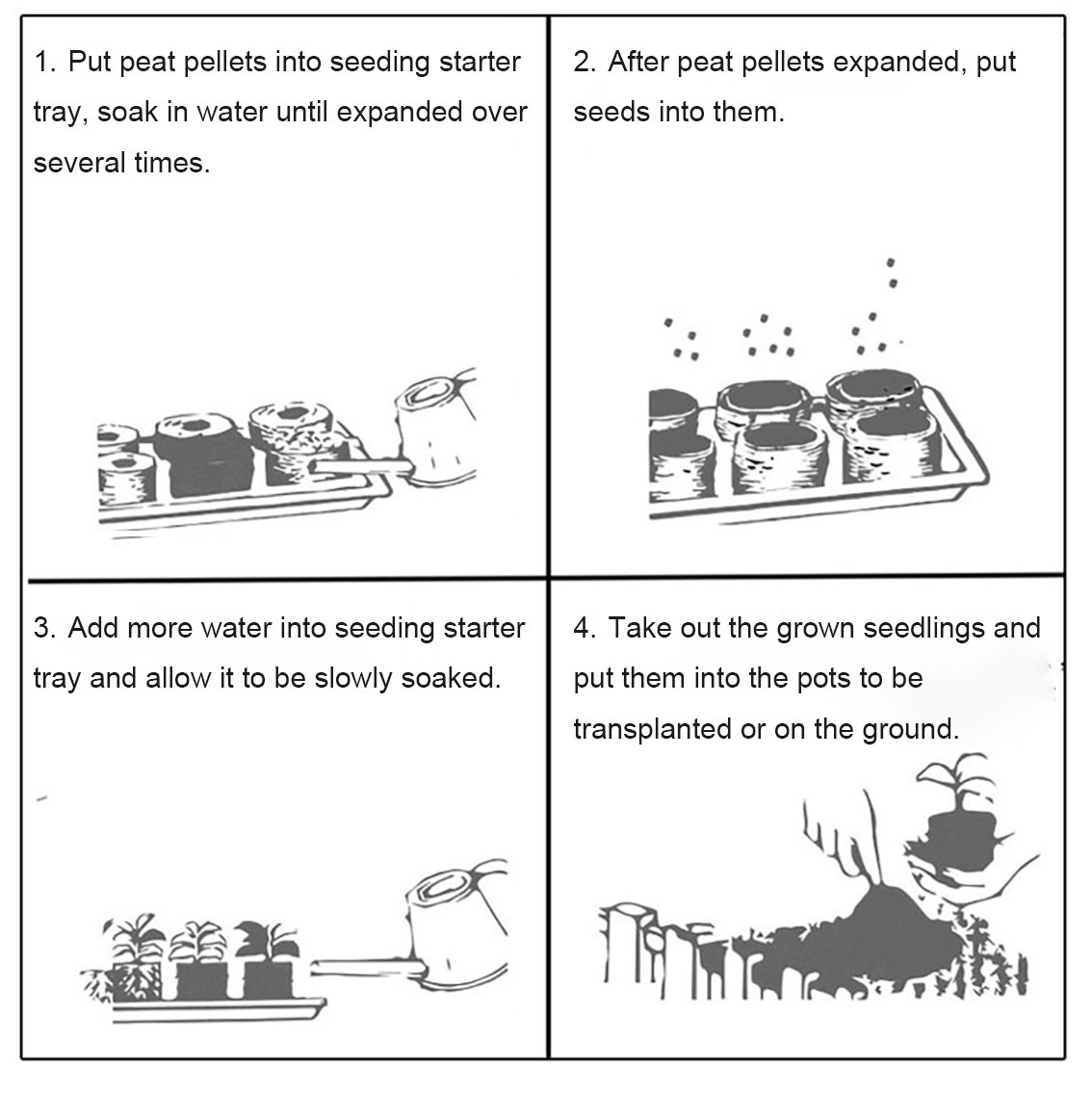 1. Put peat pellets into seeding starter tray, soak in water until expanded over several times.

2. After peat pellets expanded, put seeds into them.

3. Add more water into seeding starter tray and allow it to be slowly soaked.

4. Take out the grown seedlings and put them into the pots to be transplanted or on the ground.