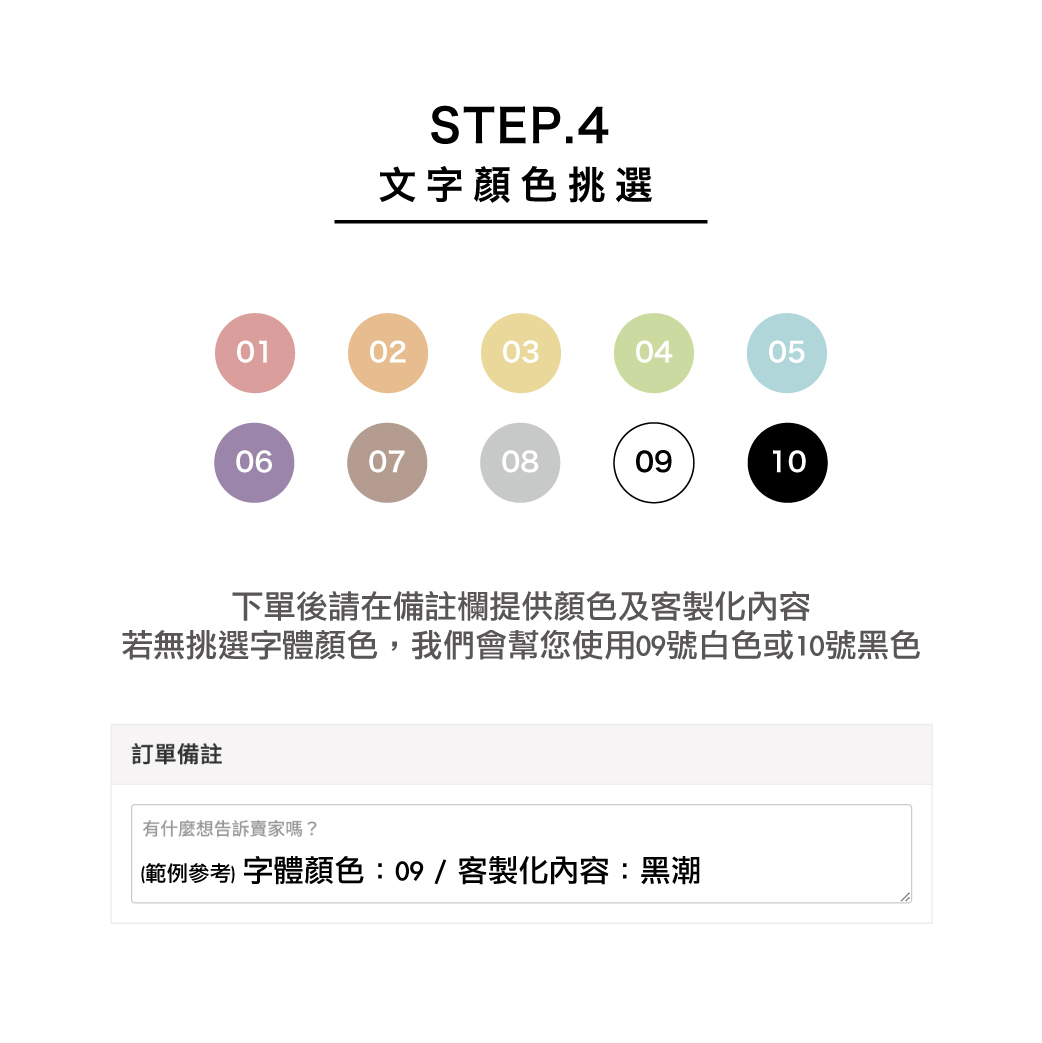 STEP.4
文字顏色挑選

01 02 03 04 05
06 07 08 09 10

下單後請在備註欄提供顏色及客製化內容
若無挑選字體顏色，我們會幫您使用09號白色或10號黑色

訂單備註

有什麼想告訴賣家嗎？

(範例參考) 字體顏色：09 / 客製化內容：黑潮