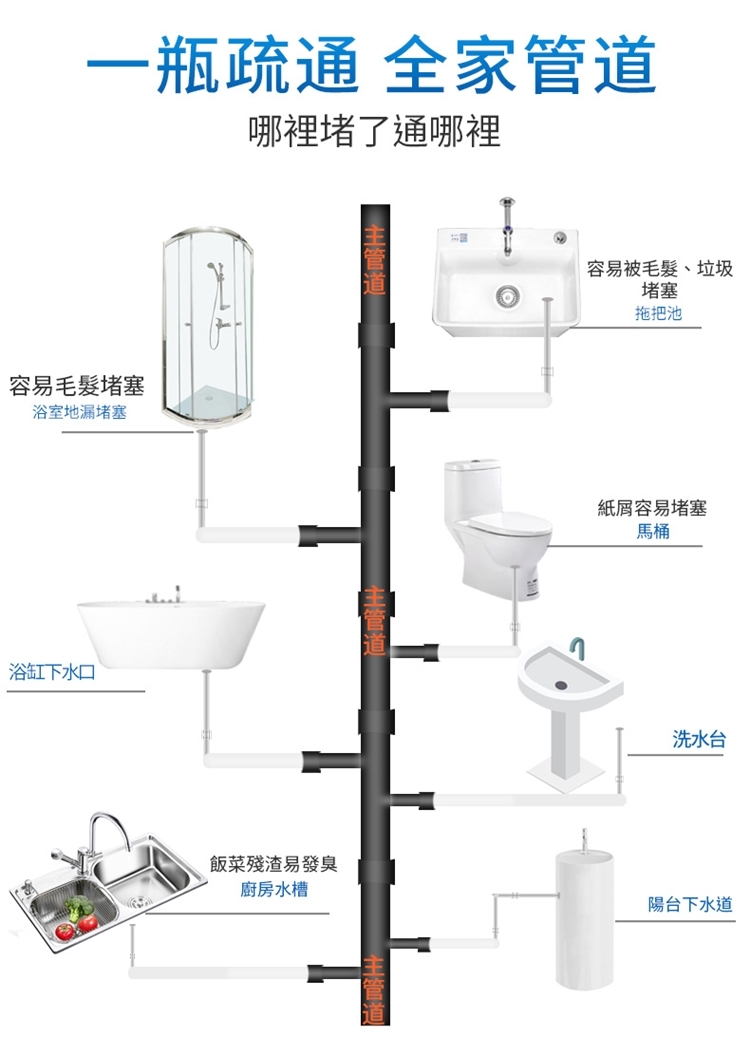 一瓶疏通 全家管道

哪裡堵了通哪裡

主管道

容易被毛髮、垃圾堵塞
拖把池

容易毛髮堵塞
浴室地漏堵塞

紙屑容易堵塞
馬桶

主管道

浴缸下水口

洗水台

飯菜殘渣易發臭
廚房水槽

陽台下水道

主管道