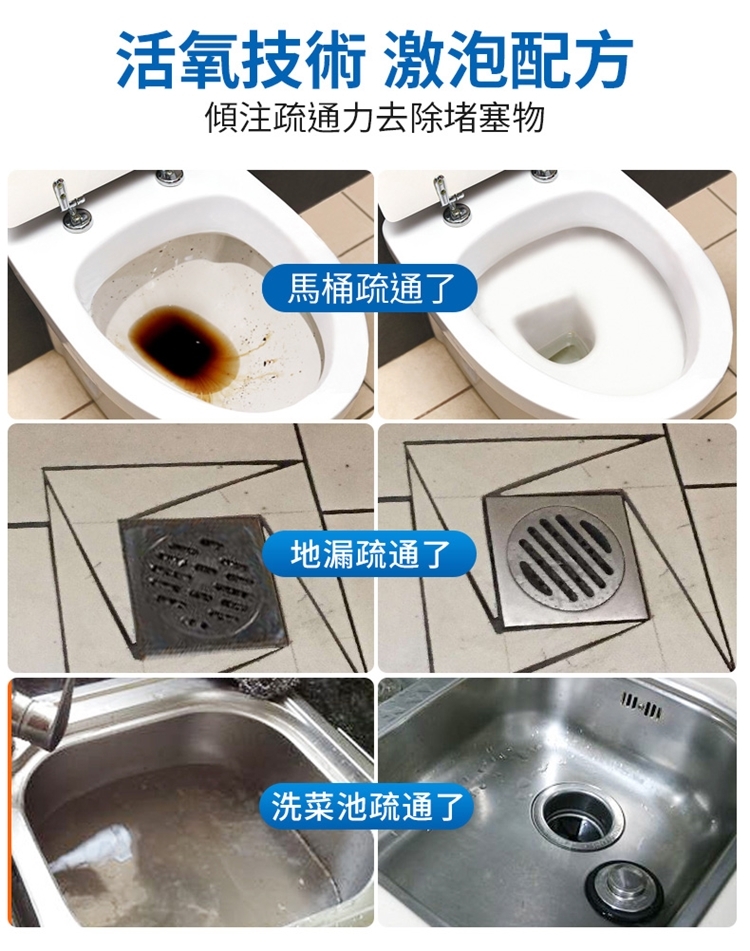 活氧技術 激泡配方
傾注疏通力去除堵塞物

馬桶疏通了

地漏疏通了

洗菜池疏通了