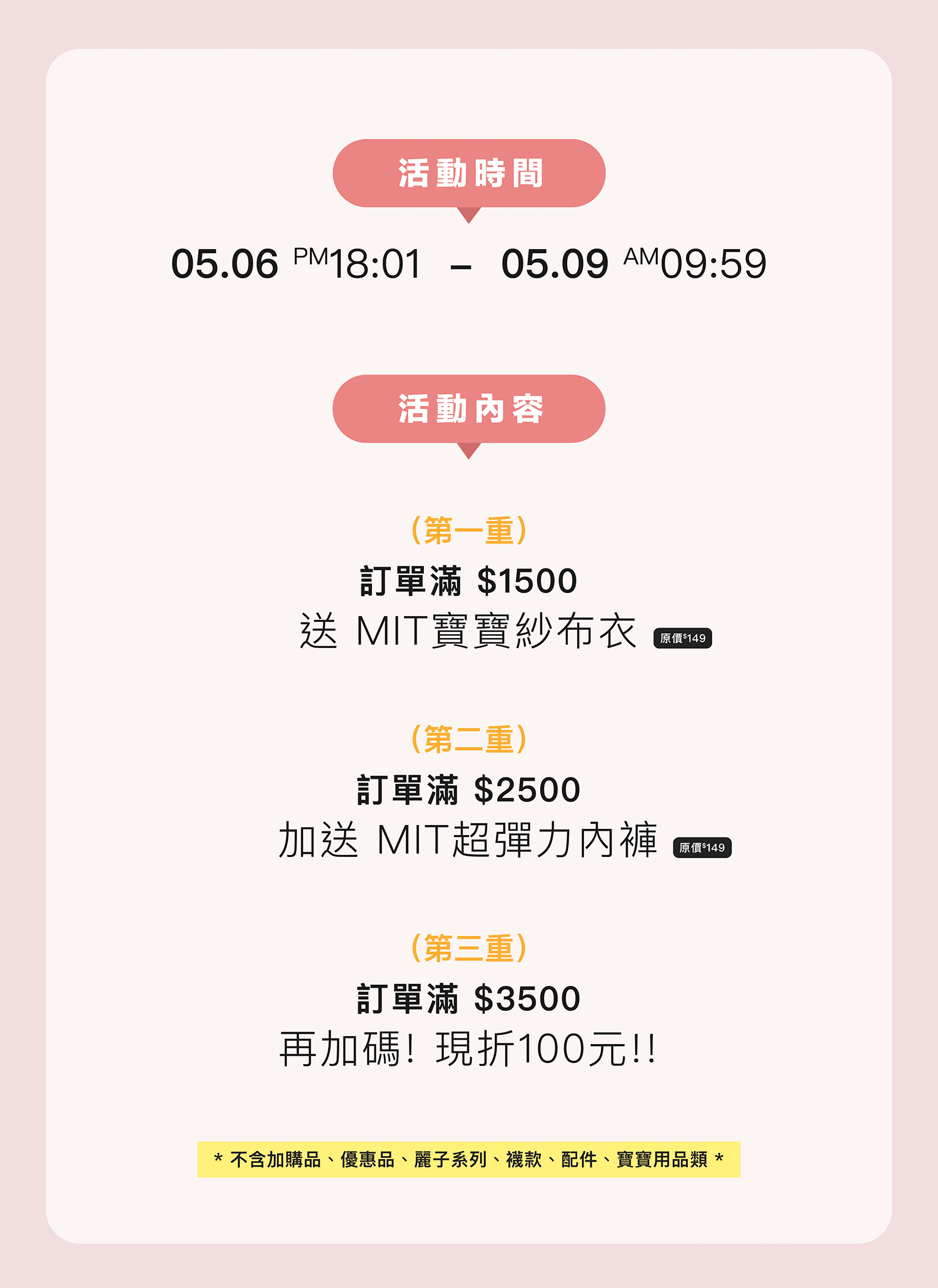 活動時間

05.06 PM18:01 – 05.09 AM09:59

活動內容

(第一重)

訂單滿 $1500

送 MIT寶寶紗布衣 原價$149

(第二重)

訂單滿 $2500

加送 MIT超彈力內褲 原價$149

(第三重)

訂單滿 $3500

再加碼! 現折100元!!

* 不含加購品、優惠品、麗子系列、襪款、配件、寶寶用品類 *