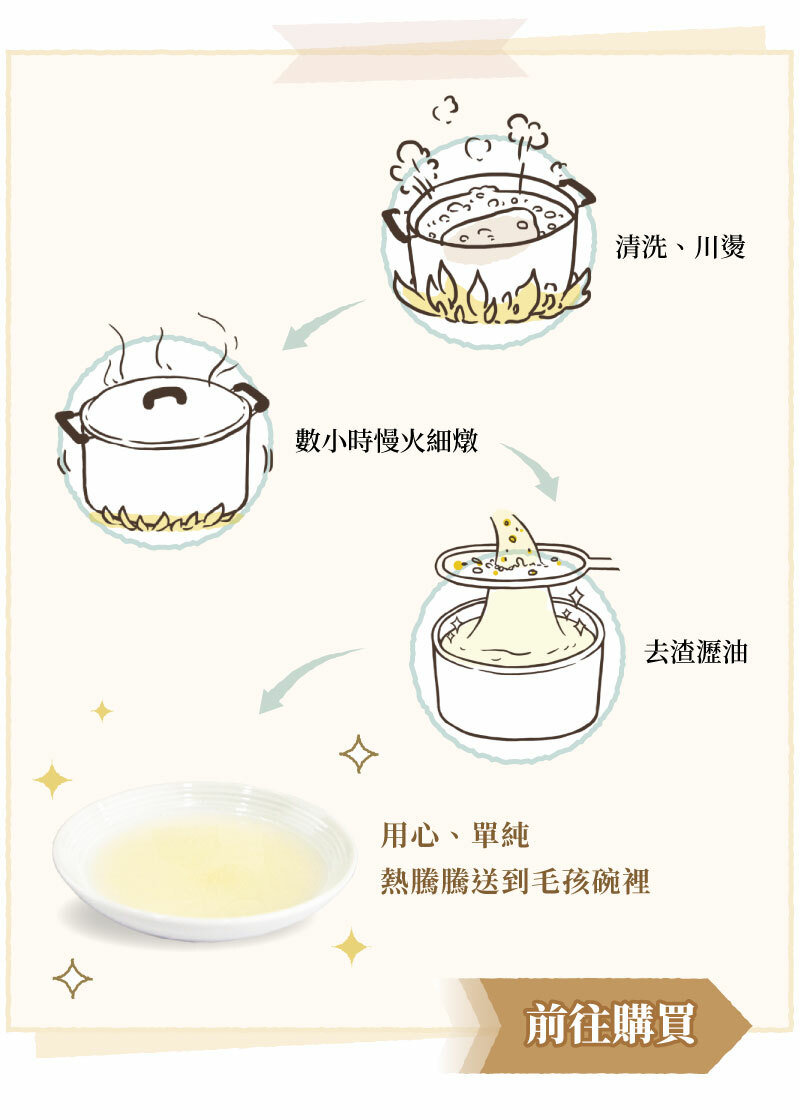 清洗、川燙

數小時慢火細燉

去渣瀝油

用心、單純
熱騰騰送到毛孩碗裡

前往購買