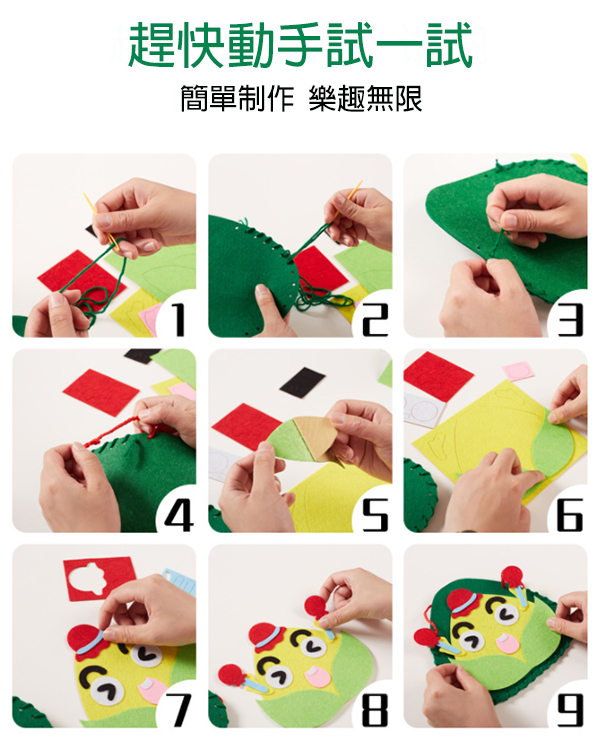 趕快動手試一試
簡單制作 樂趣無限

1
2
3
4
5
6
7
8
9