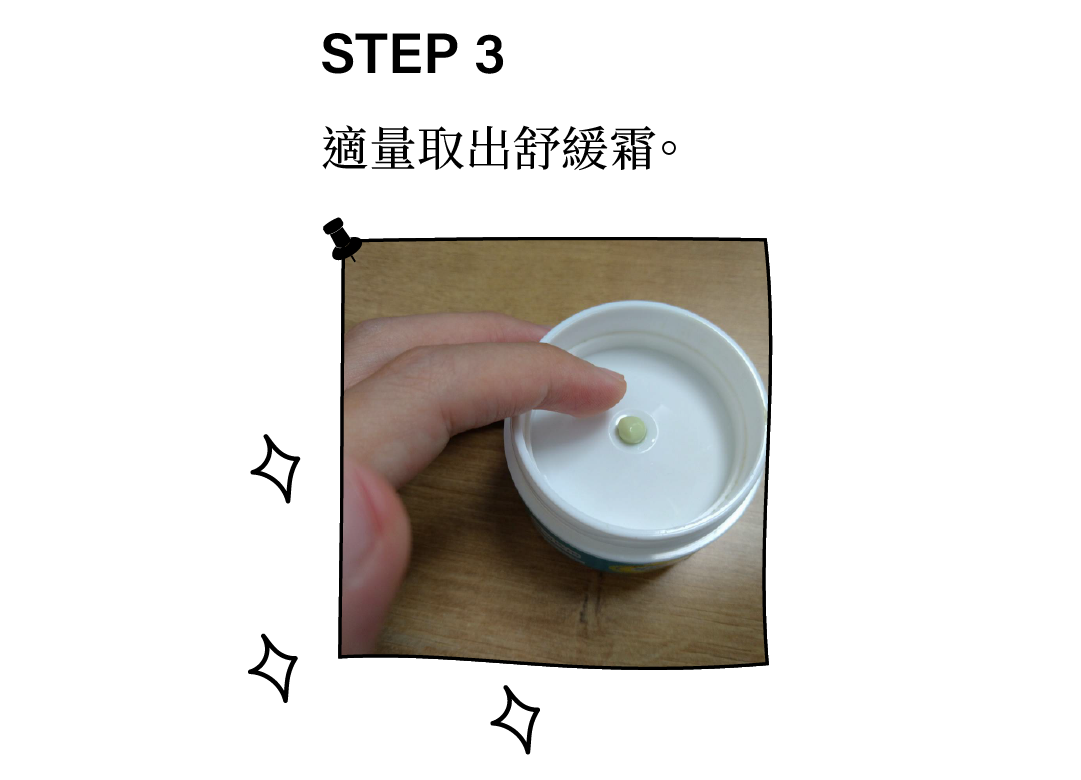 STEP 3

適量取出舒緩霜。