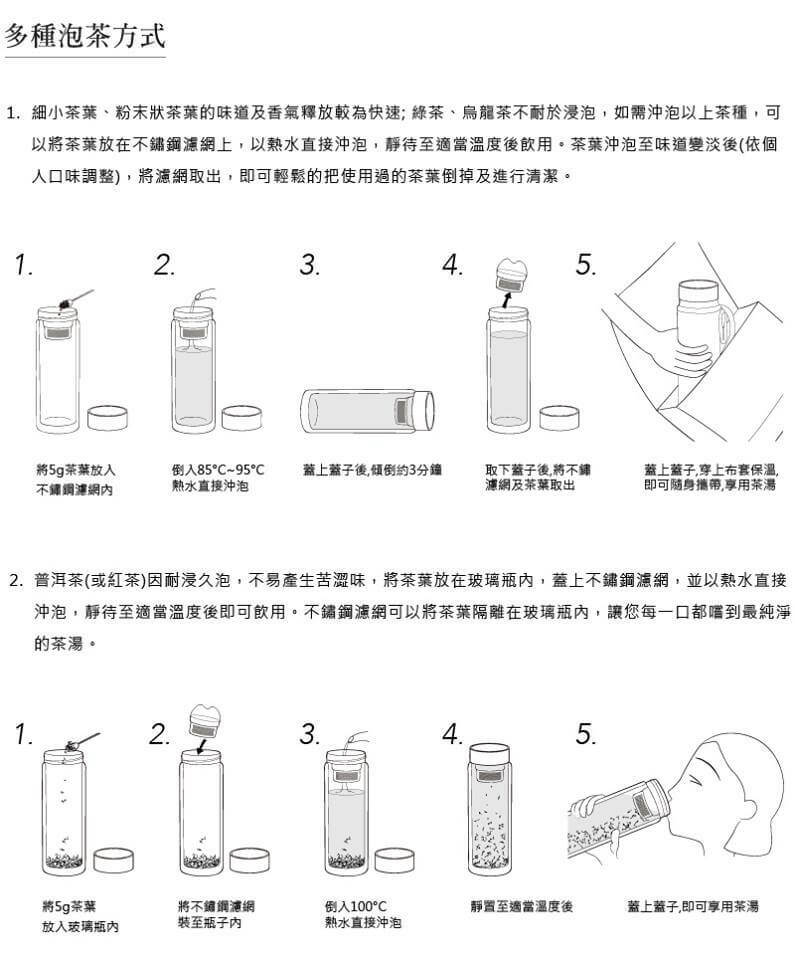 多種泡茶方式

1. 細小茶葉、粉末狀茶葉的味道及香氣釋放較為快速; 綠茶、烏龍茶不耐於浸泡，如需沖泡以上茶種，可以將茶葉放在不鏽鋼濾網上，以熱水直接沖泡，靜待至適當溫度後飲用。茶葉沖泡至味道變淡後(依個人口味調整)，將濾網取出，即可輕鬆的把使用過的茶葉倒掉及進行清潔。

1.
將5g茶葉放入不鏽鋼濾網內

2.
倒入85°C~95°C熱水直接沖泡

3.
蓋上蓋子後,傾倒約3分鐘

4.
取下蓋子後,將不鏽濾網及茶葉取出

5.
蓋上蓋子,穿上布套保溫,即可隨身攜帶,享用茶湯

2. 普洱茶(或紅茶)因耐浸久泡，不易產生苦澀味，將茶葉放在玻璃瓶內，蓋上不鏽鋼濾網，並以熱水直接沖泡，靜待至適當溫度後即可飲用。不鏽鋼濾網可以將茶葉隔離在玻璃瓶內，讓您每一口都嚐到最純淨的茶湯。

1.
將5g茶葉放入玻璃瓶內

2.
將不鏽鋼濾網裝至瓶子內

3.
倒入100°C熱水直接沖泡

4.
靜置至適當溫度後

5.
蓋上蓋子,即可享用茶湯