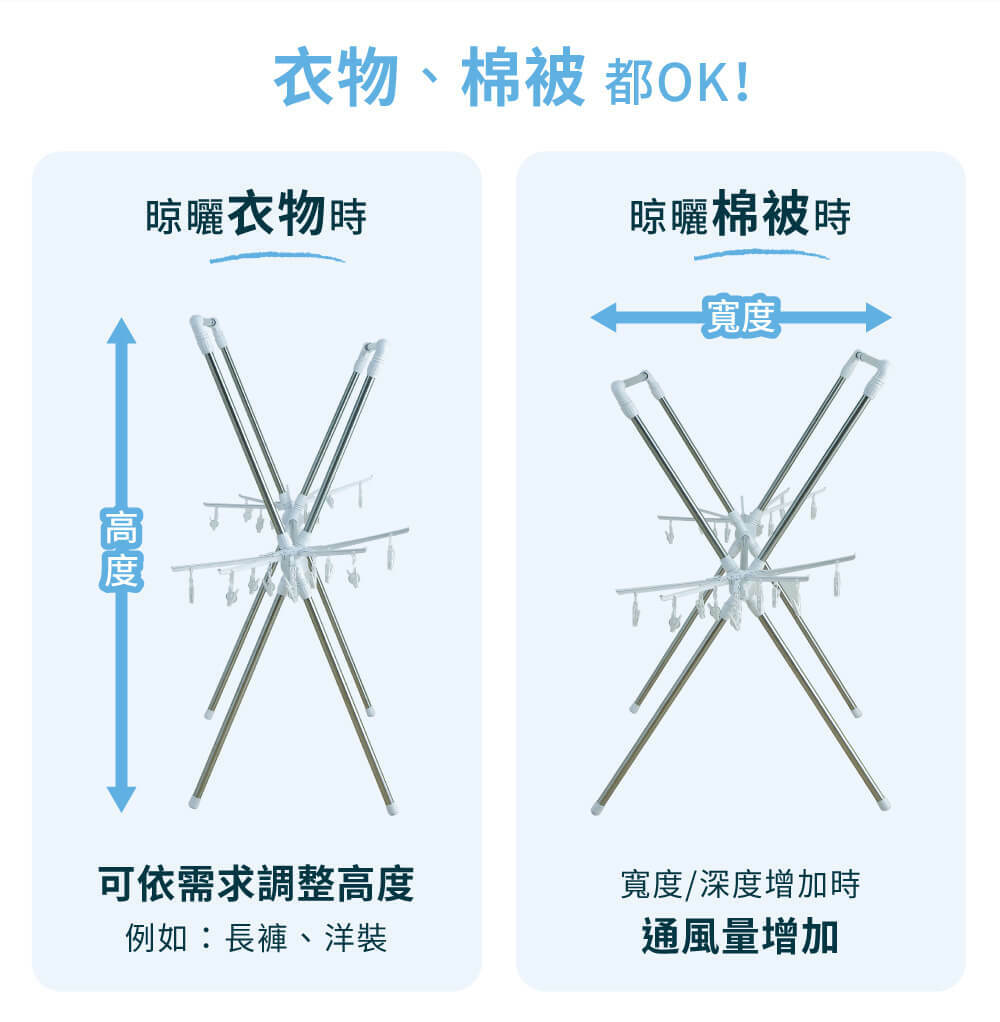 衣物、棉被 都OK!

晾曬衣物時

高度

可依需求調整高度
例如：長褲、洋裝

晾曬棉被時

寬度

寬度/深度增加時
通風量增加