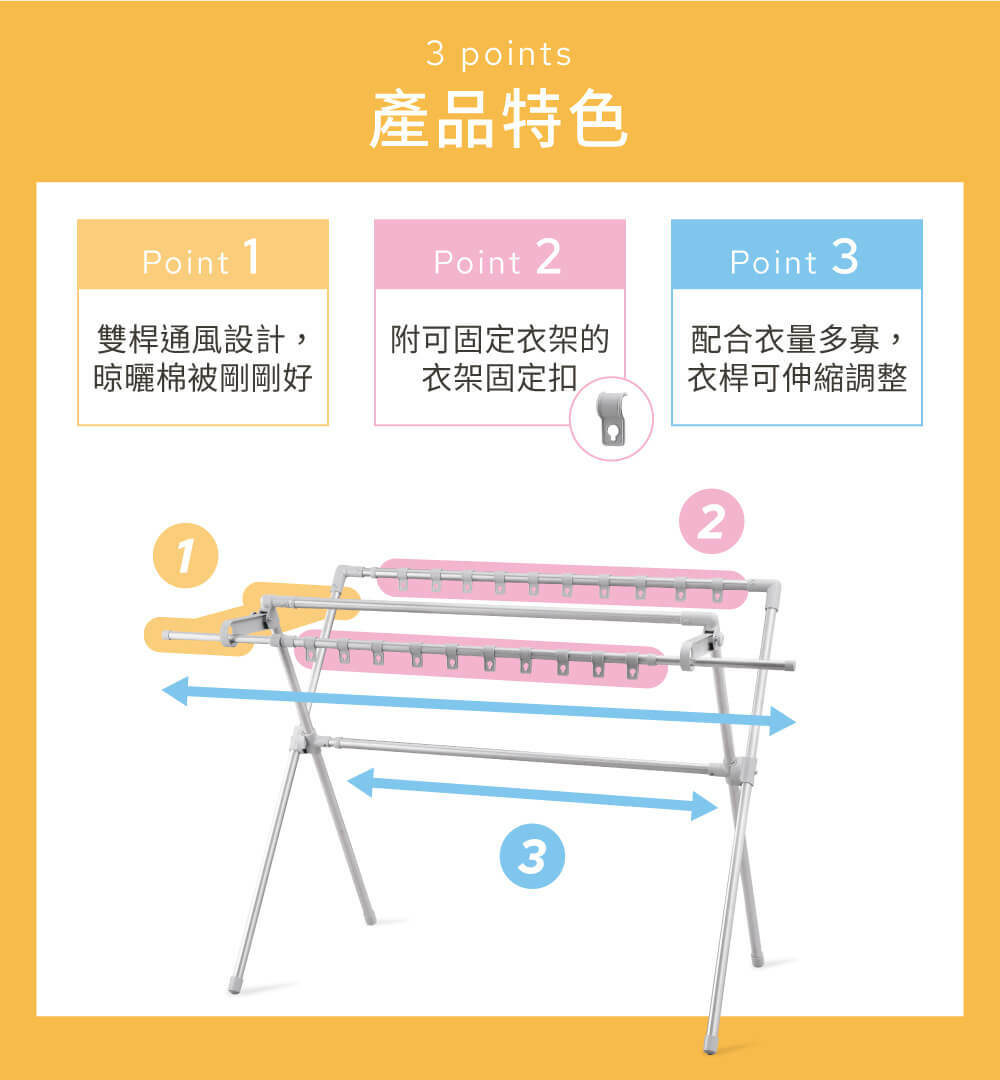 3 points

產品特色

Point 1

雙桿通風設計，晾曬棉被剛剛好

Point 2

附可固定衣架的衣架固定扣

Point 3

配合衣量多寡，衣桿可伸縮調整

1

2

3