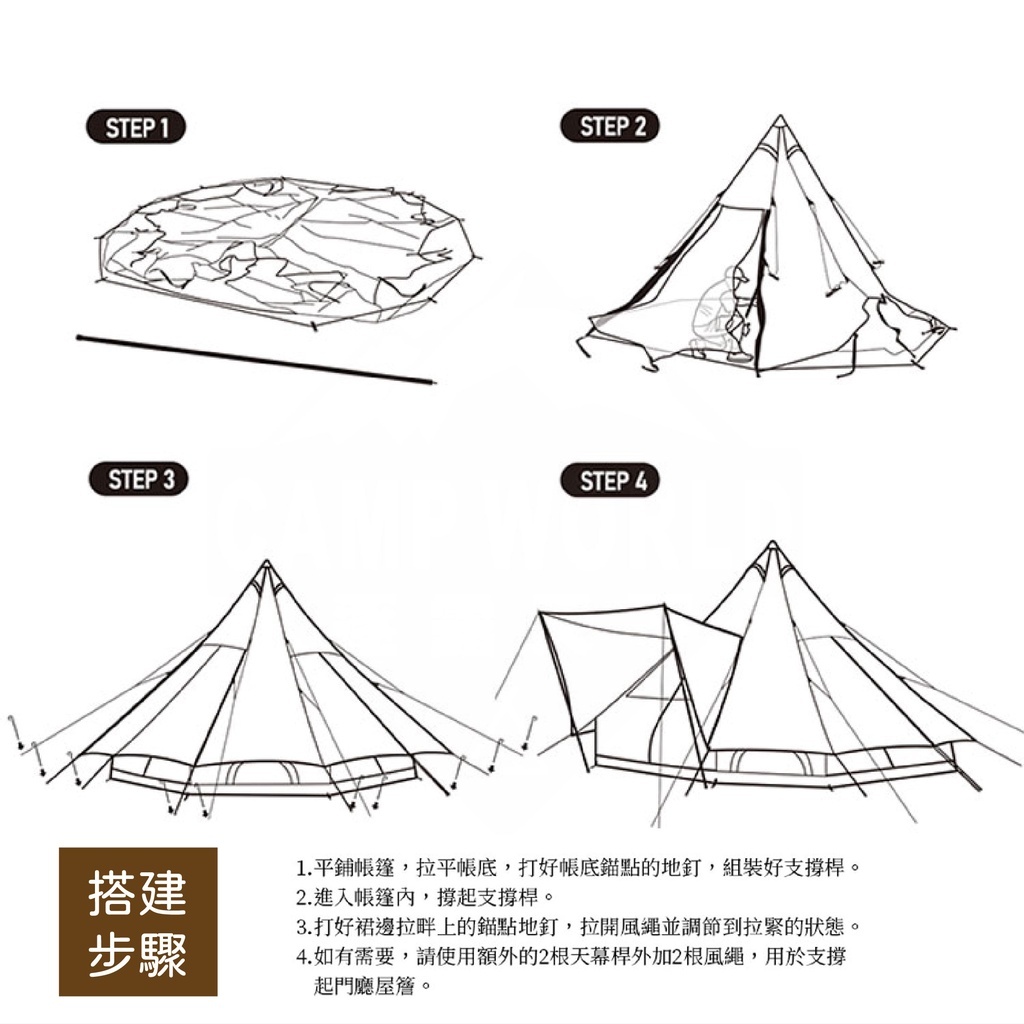 STEP 1

STEP 2

STEP 3

STEP 4

搭建步驟

1.平鋪帳篷，拉平帳底，打好帳底錨點的地釘，組裝好支撐桿。
2.進入帳篷內，撐起支撐桿。
3.打好裙邊拉畔上的錨點地釘，拉開風繩並調節到拉緊的狀態。
4.如有需要，請使用額外的2根天幕桿外加2根風繩，用於支撐起門廳屋簷。