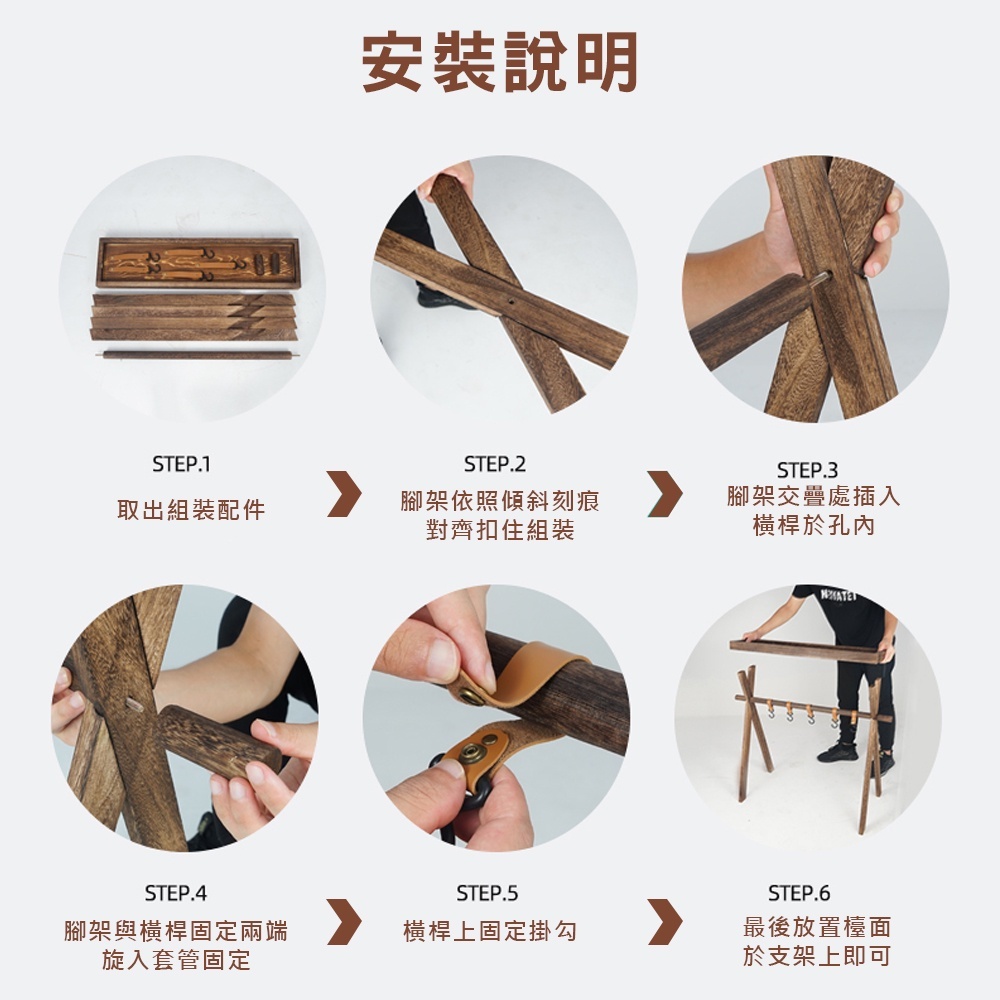 安裝說明

STEP.1
取出組裝配件

STEP.2
腳架依照傾斜刻痕對齊扣住組裝

STEP.3
腳架交疊處插入橫桿於孔內

STEP.4
腳架與橫桿固定兩端旋入套管固定

STEP.5
橫桿上固定掛勾

STEP.6
最後放置檯面於支架上即可