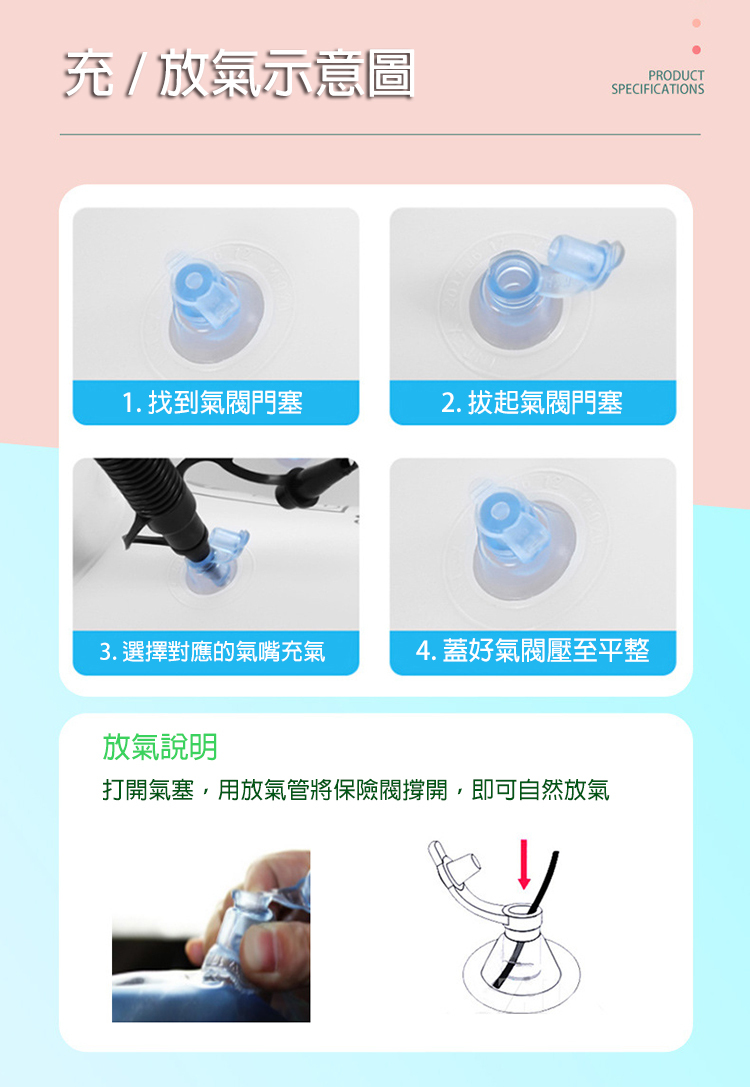 充 / 放氣示意圖

PRODUCT SPECIFICATIONS

1. 找到氣閥門塞

2. 拔起氣閥門塞

3. 選擇對應的氣嘴充氣

4. 蓋好氣閥壓至平整

放氣說明

打開氣塞，用放氣管將保險閥撐開，即可自然放氣