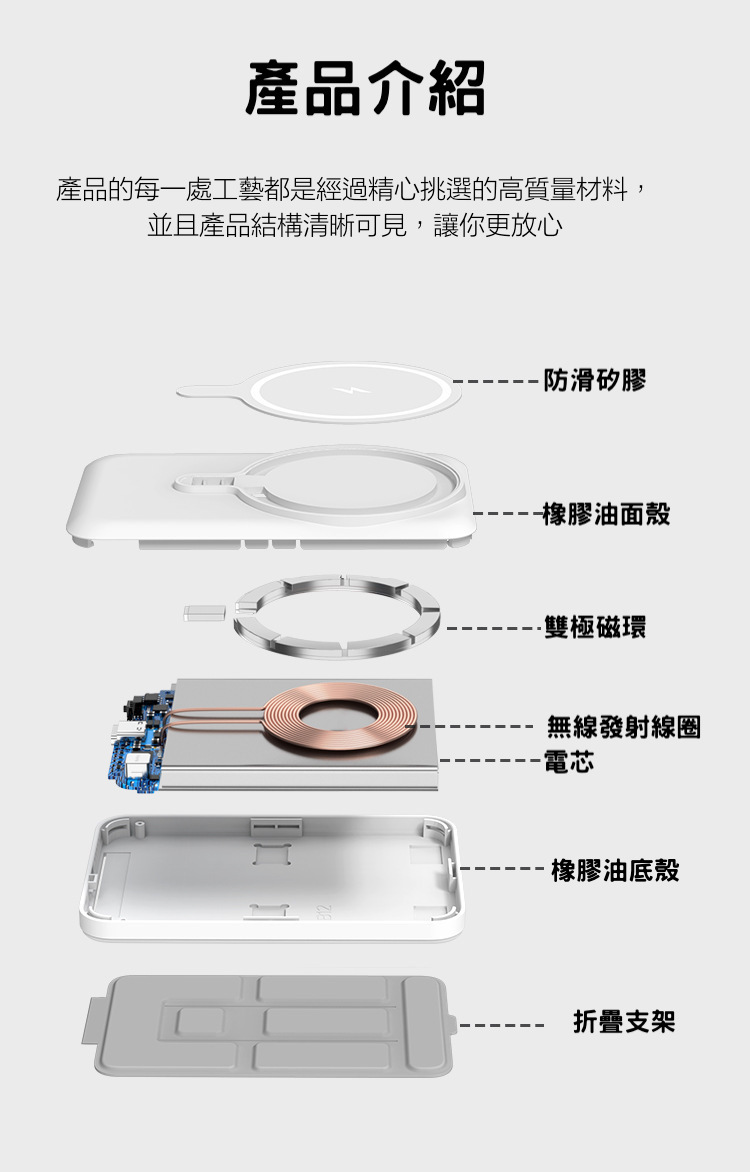 產品介紹

產品的每一處工藝都是經過精心挑選的高質量材料，並且產品結構清晰可見，讓你更放心

防滑矽膠

橡膠油面殼

雙極磁環

無線發射線圈

電芯

橡膠油底殼

折疊支架