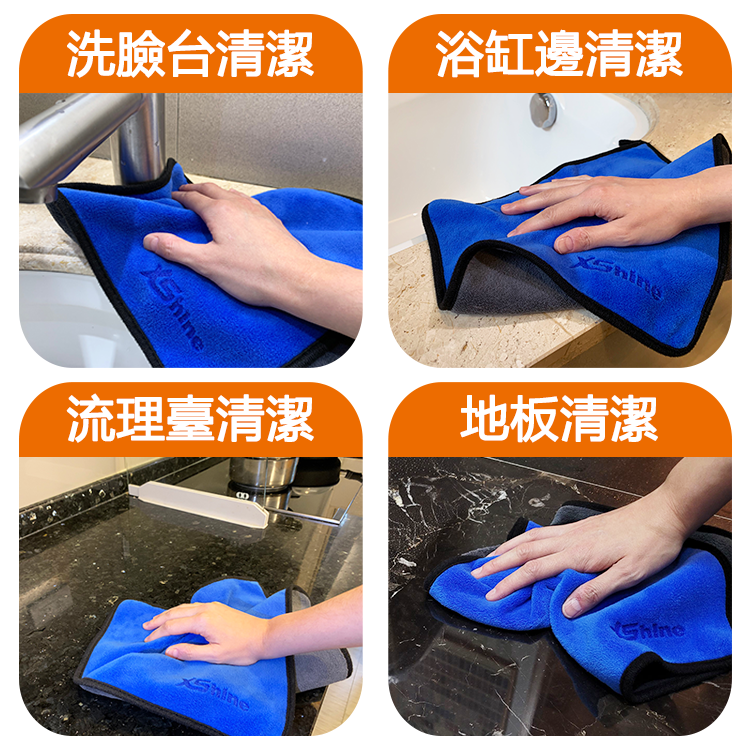 洗臉台清潔

XShine

浴缸邊清潔

XShine

流理臺清潔

XShine

地板清潔

XShine