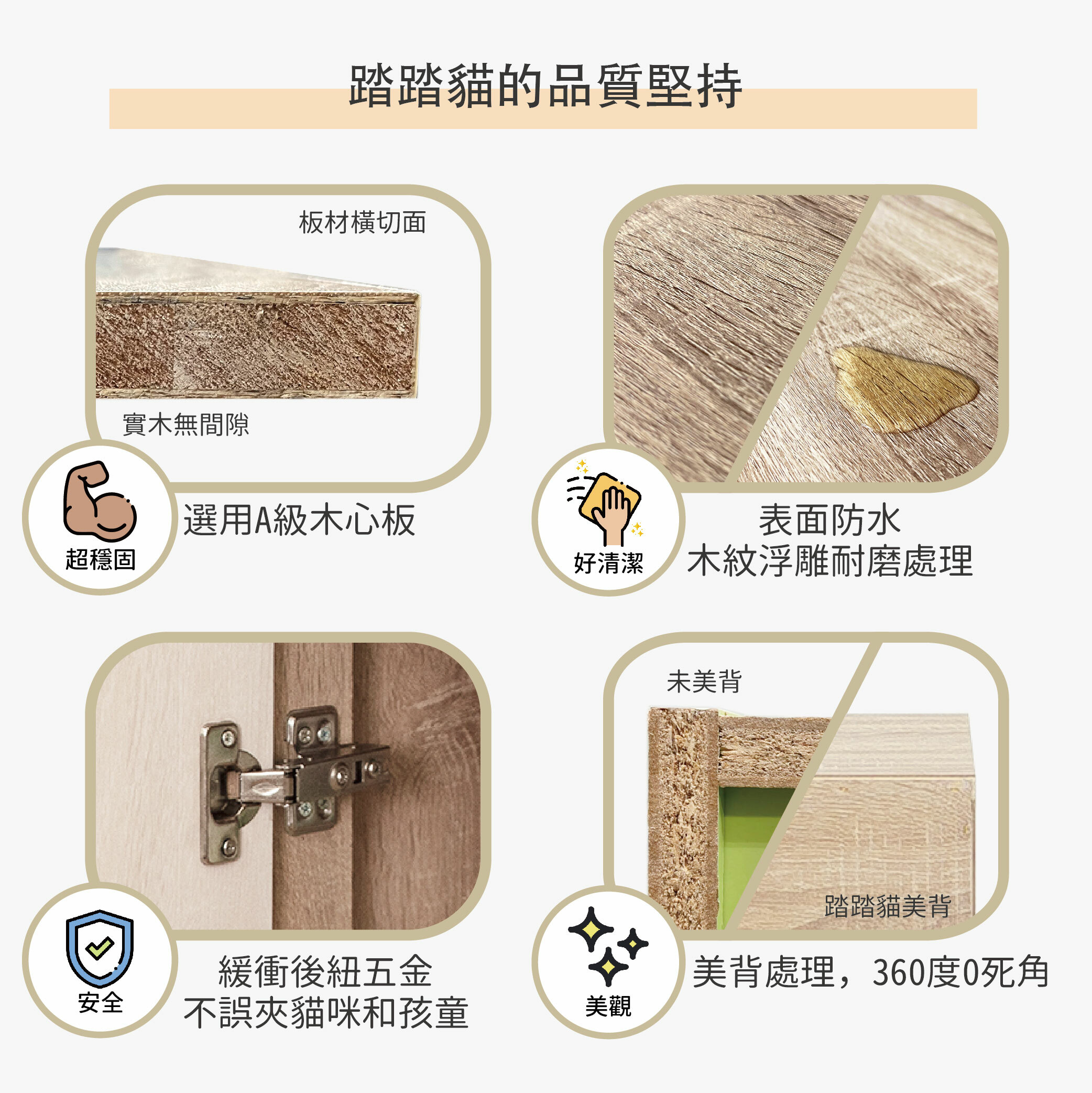 踏踏貓的品質堅持

板材橫切面

實木無間隙

超穩固

選用A級木心板

好清潔

表面防水
木紋浮雕耐磨處理

安全

緩衝後紐五金
不誤夾貓咪和孩童

未美背

踏踏貓美背

美觀

美背處理，360度0死角