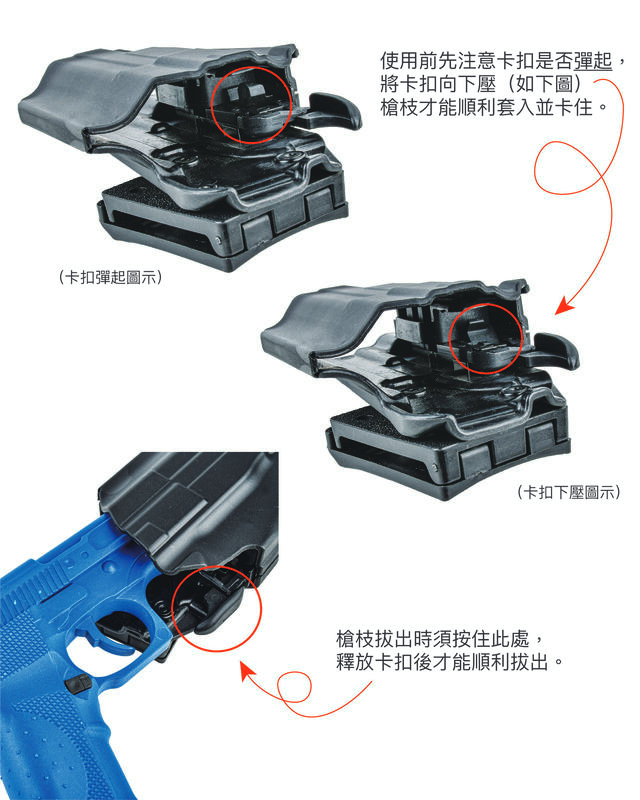 使用前先注意卡扣是否彈起，將卡扣向下壓（如下圖）槍枝才能順利套入並卡住。

（卡扣彈起圖示）

（卡扣下壓圖示）

槍枝拔出時須按住此處，釋放卡扣後才能順利拔出。