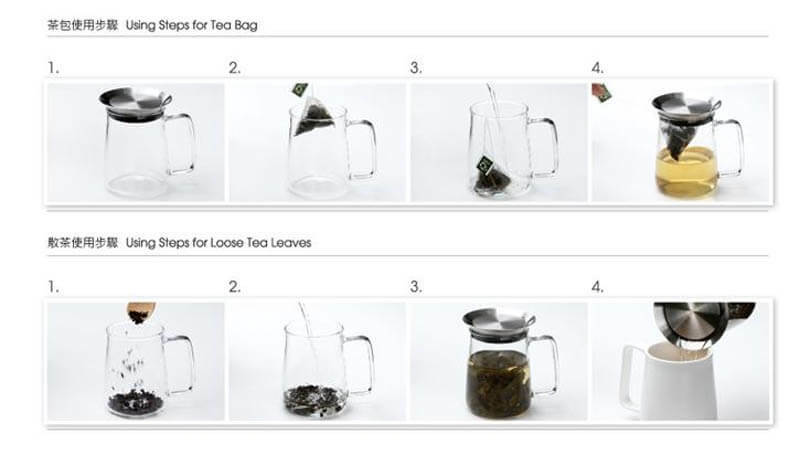 茶包使用步驟 Using Steps for Tea Bag

1.

2.

3.

4.

散茶使用步驟 Using Steps for Loose Tea Leaves

1.

2.

3.

4.