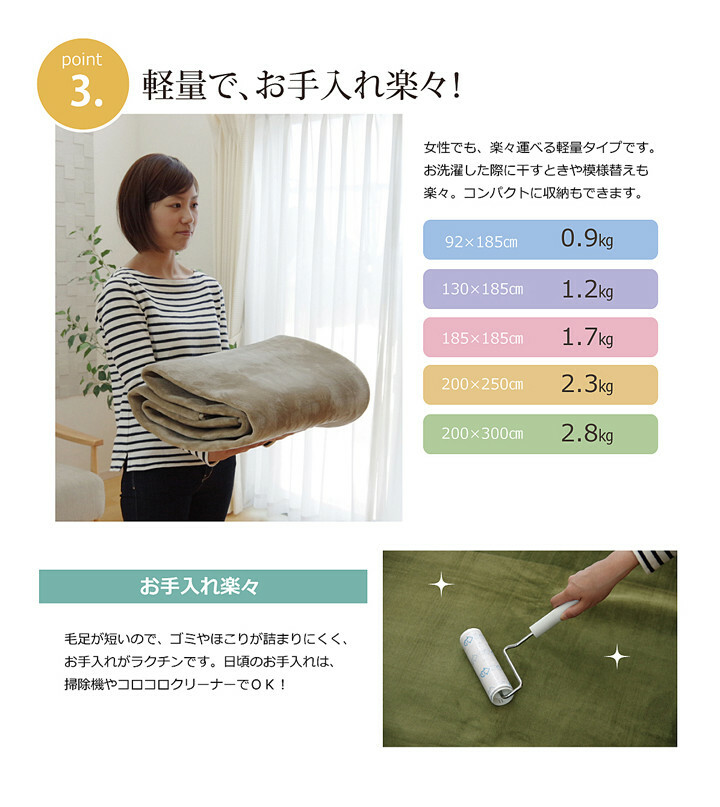 point
3.
軽量で、お手入れ楽々!

女性でも、楽々運べる軽量タイプです。お洗濯した際に干すときや模様替えも楽々。コンパクトに収納もできます。

92×185cm 0.9kg
130×185cm 1.2kg
185×185cm 1.7kg
200×250cm 2.3kg
200×300cm 2.8kg

お手入れ楽々

毛足が短いので、ゴミやほこりが詰まりにくく、お手入れがラクチンです。日頃のお手入れは、掃除機やコロコロクリーナーでOK!